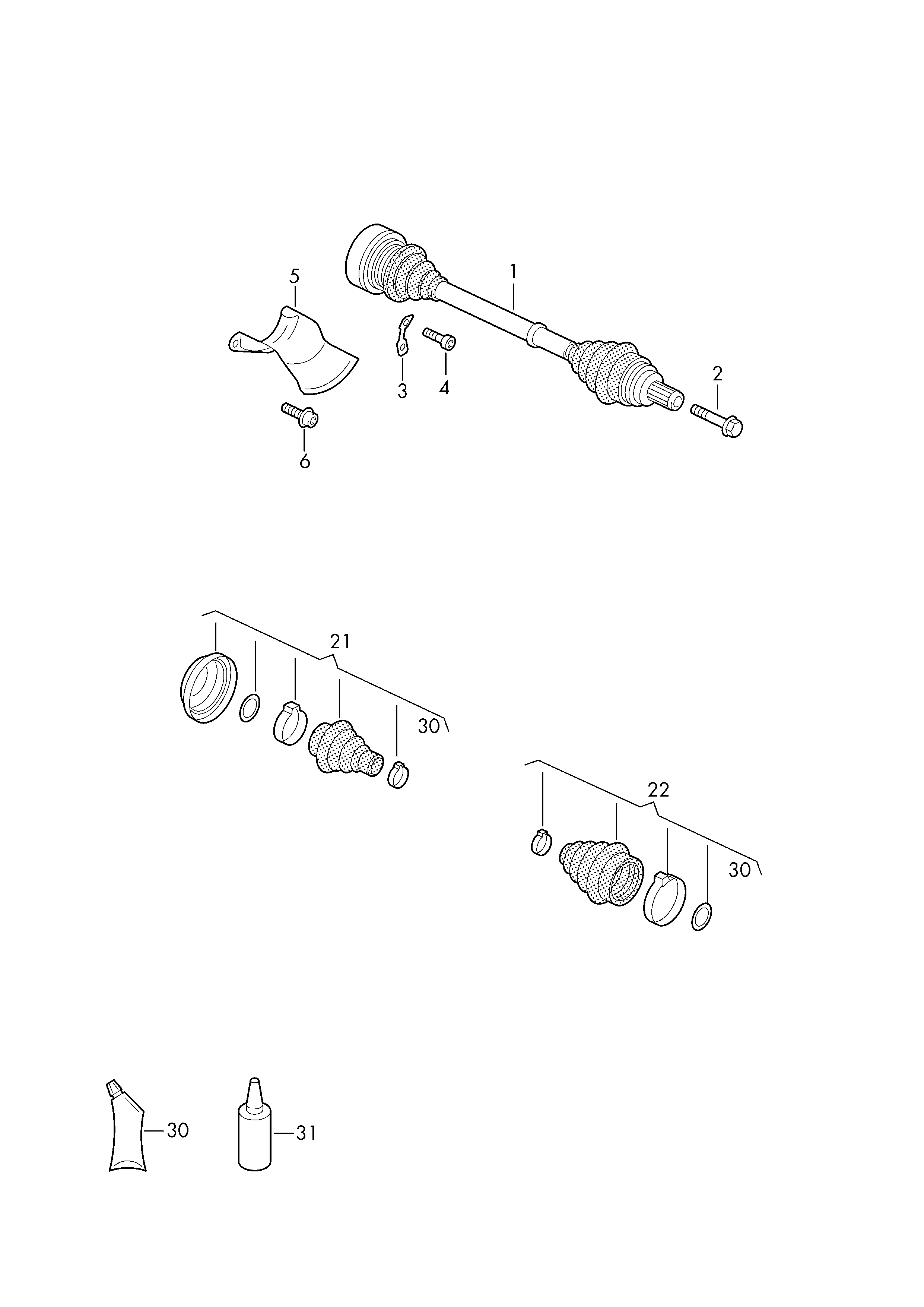 5
1
3
4
2
6
21
30
22
30
30
31