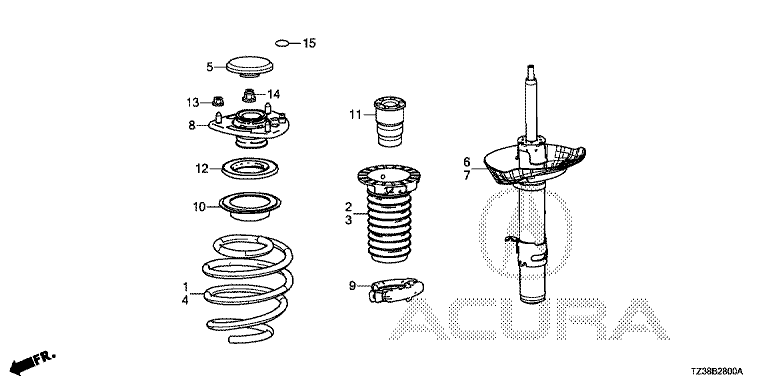 15
5
13
14
8
12
10
1
4
11
2
3
9
6
7
ACURA
FR.
TZ38B2800A