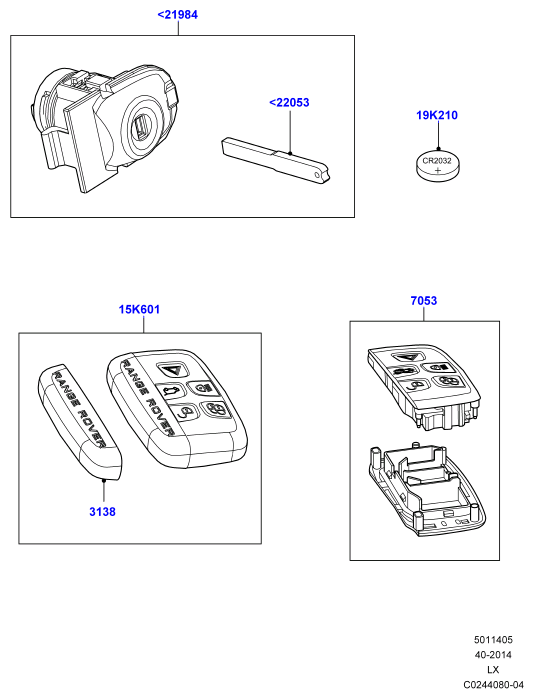 <21984

<22053

19K210

CR2032
+

15K601

RANGE ROVER

RANGE ROVER

3138

7053

5011405
40-2014
LX
C0244080-04