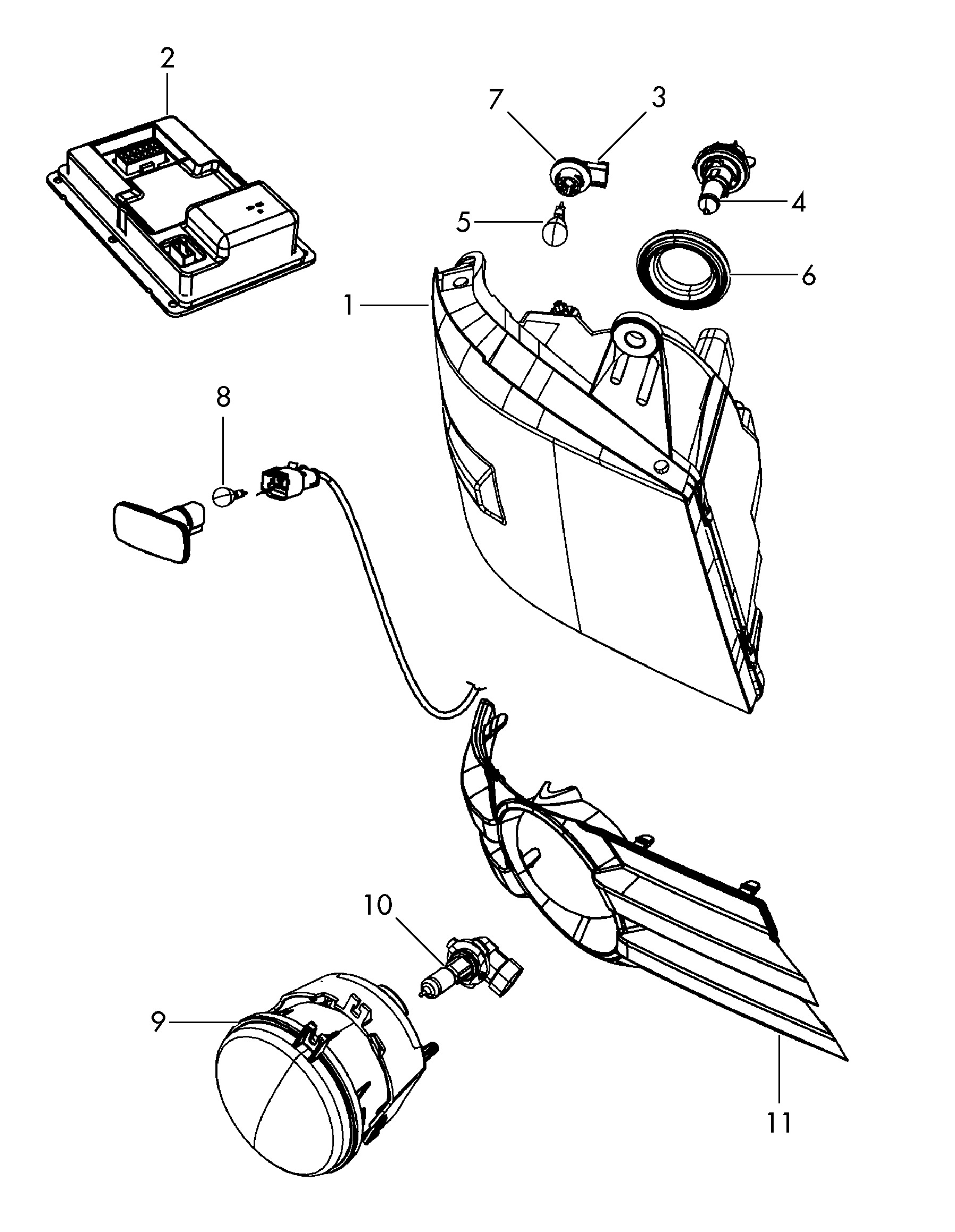 2
7
3
4
5
6
1
8
10
9
11