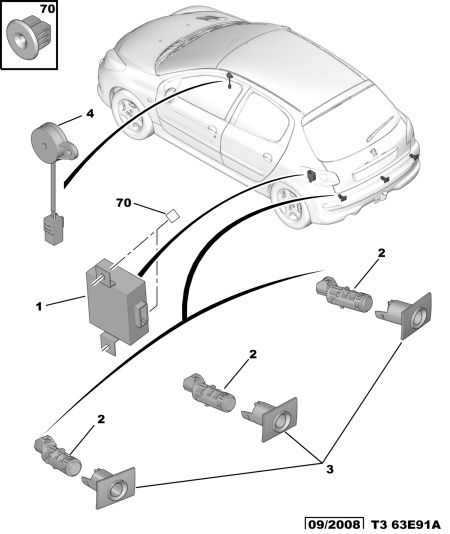 70

4

70

1

2

2

2

3

09/2008 T3 63E91A