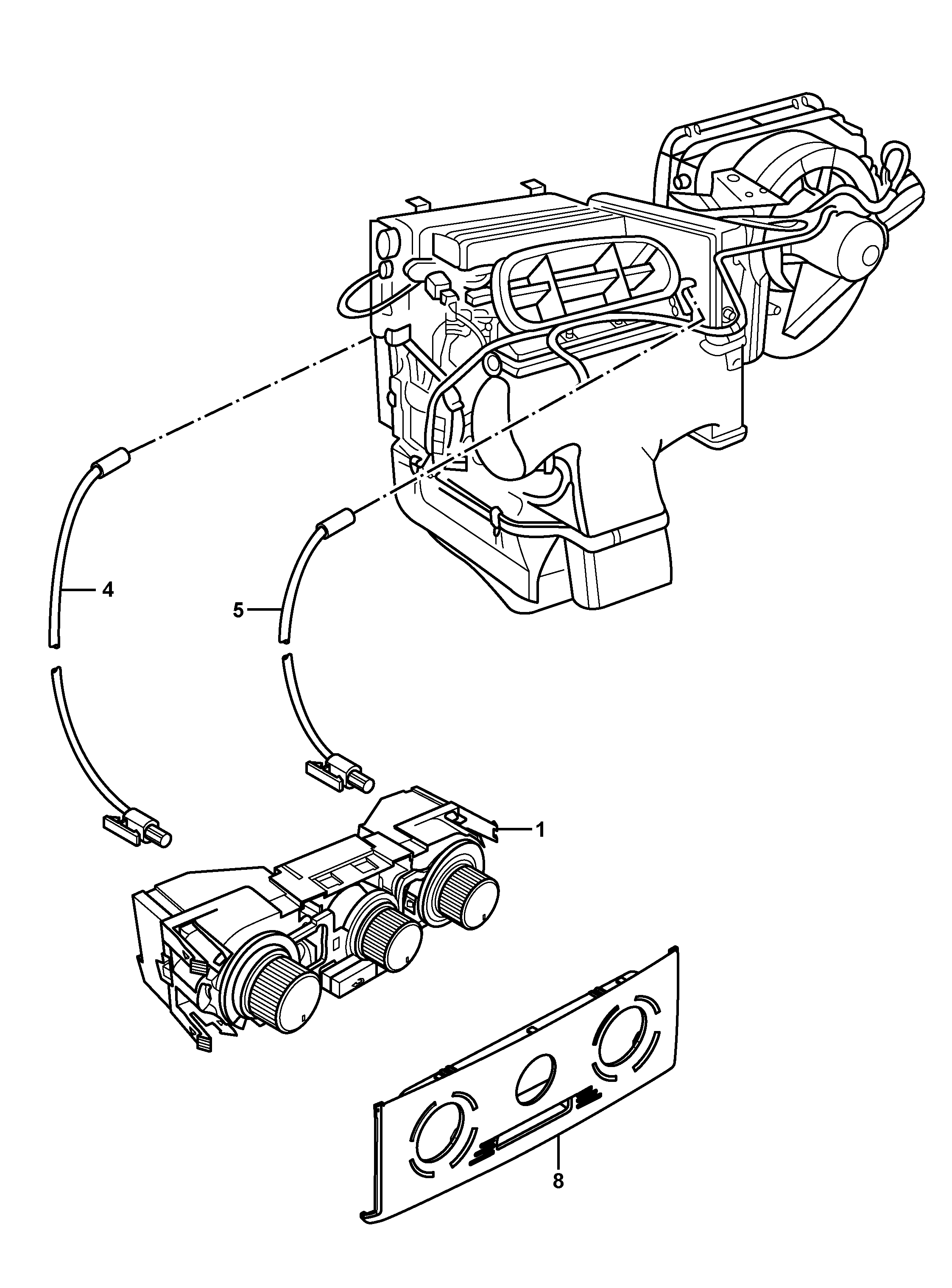 4
5
1
8