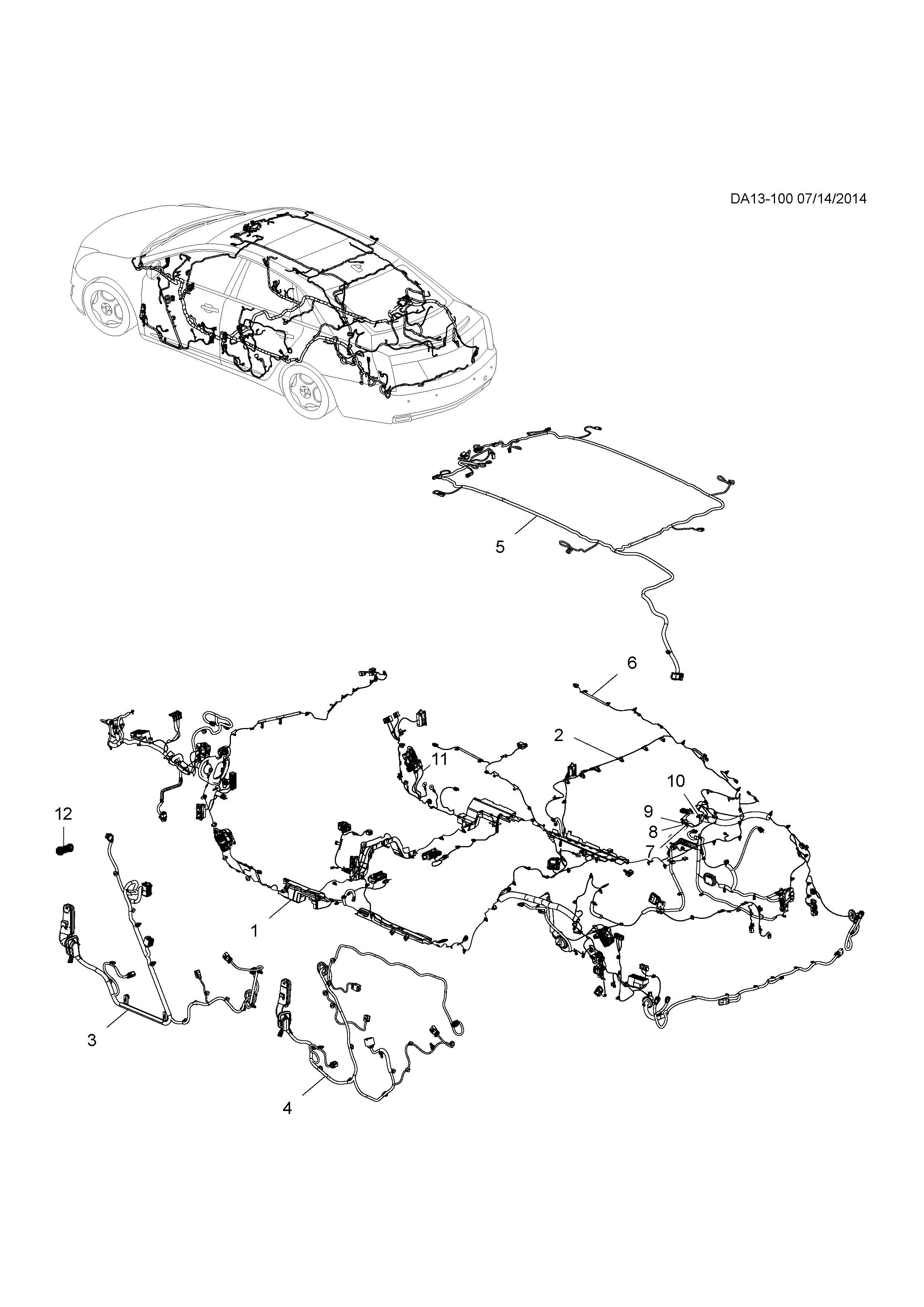 DA13-100 07/14/2014

5

6

2

11

10

9

8

7

12

1

3

4