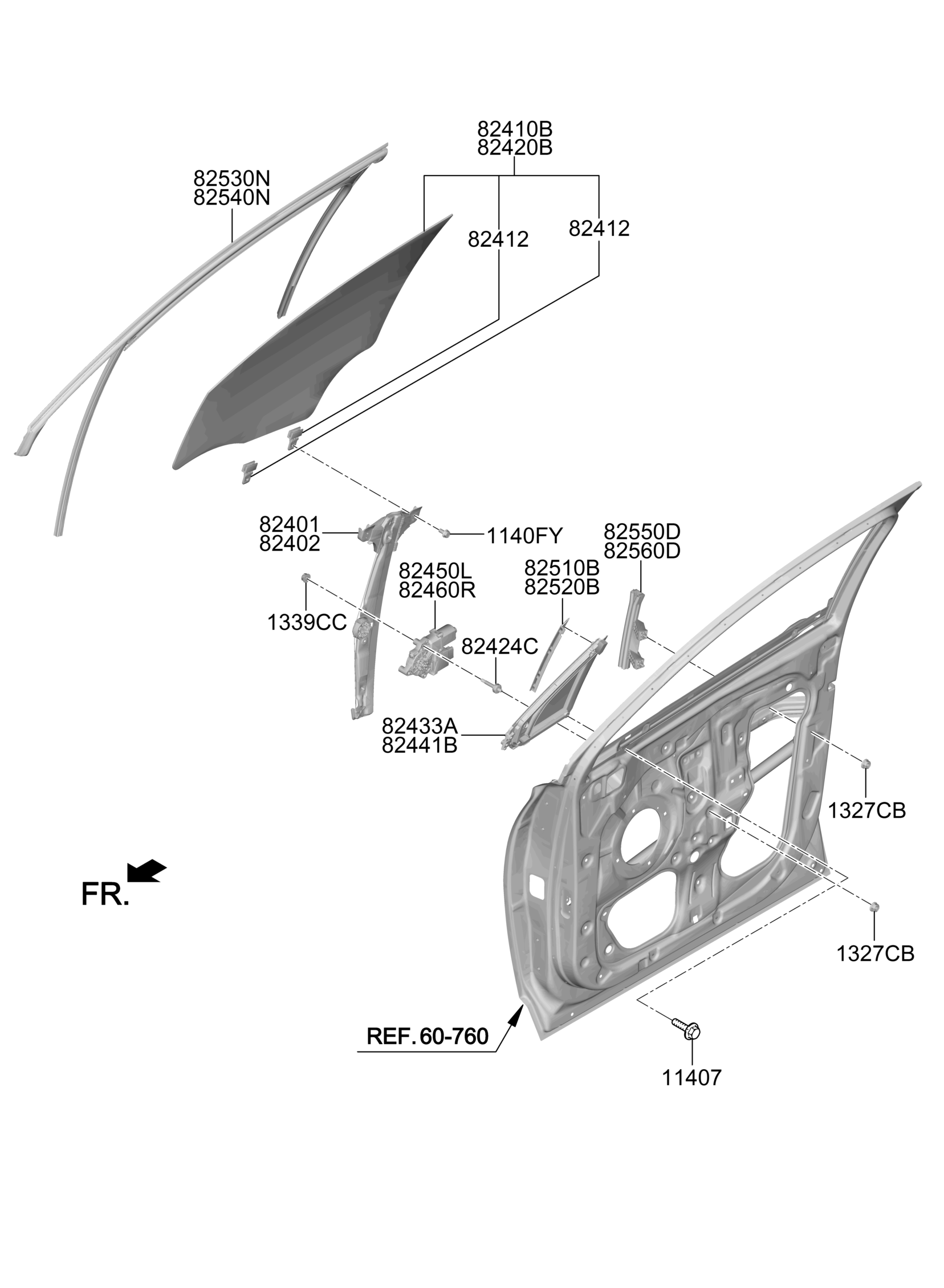 82410B
82420B

82530N
82540N

82412

82412

82401
82402

1140FY

82550D
82560D

82450L
82460R

82510B
82520B

1339CC

82424C

82433A
82441B

1327CB

FR.

1327CB

REF. 60-760

11407