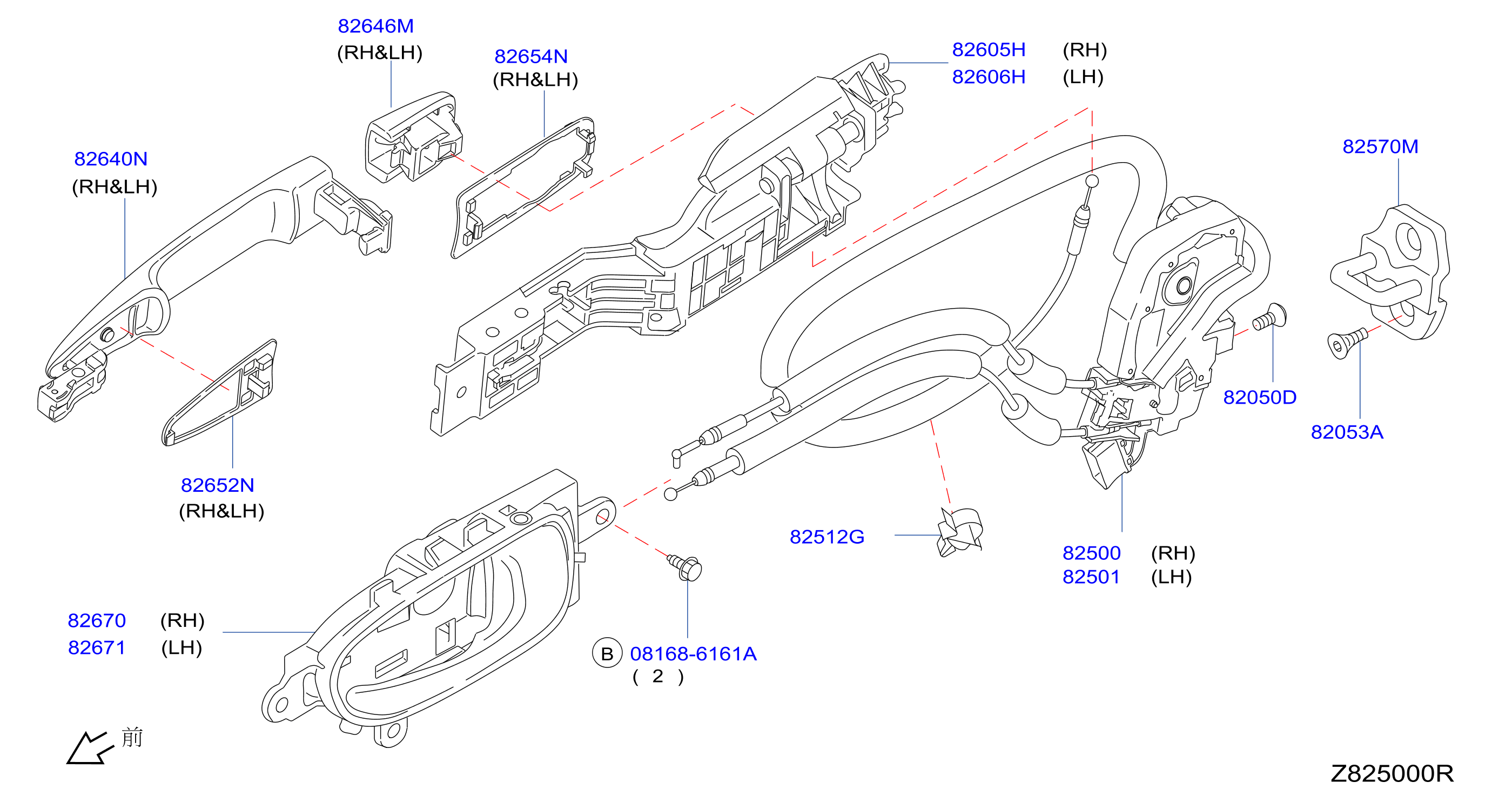 82646M
(RH&LH)

82654N
(RH&LH)

82605H (RH)
82606H (LH)

82640N
(RH&LH)

82570M

82050D

82053A

82652N
(RH&LH)

82512G

82500 (RH)
82501 (LH)

82670 (RH)
82671 (LH)

B 08168-6161A
( 2 )

前

Z825000R