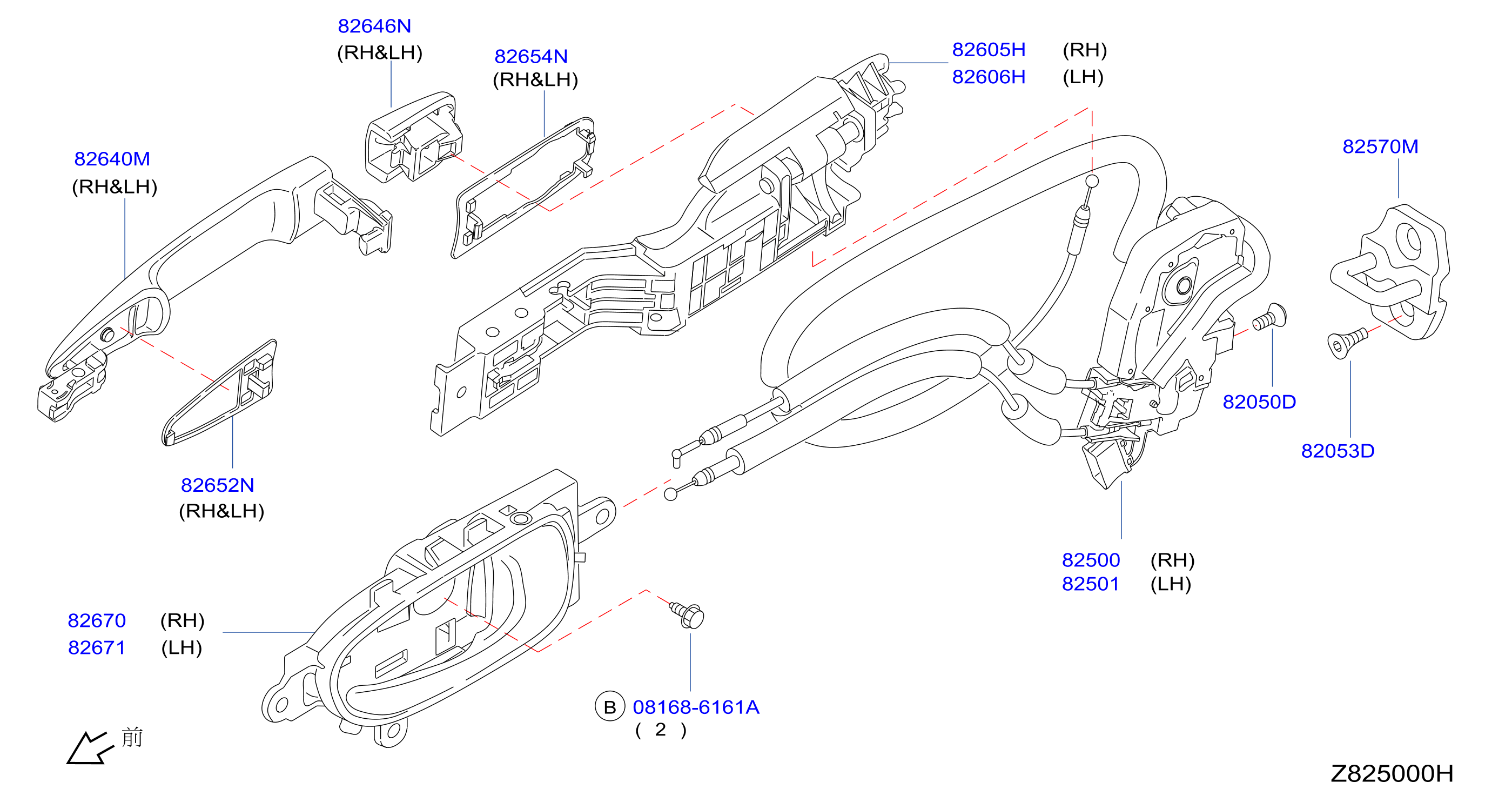 82646N
(RH&LH)

82654N
(RH&LH)

82605H (RH)
82606H (LH)

82640M
(RH&LH)

82570M

82050D

82053D

82652N
(RH&LH)

82500 (RH)
82501 (LH)

82670 (RH)
82671 (LH)

B 08168-6161A
( 2 )

前

Z825000H