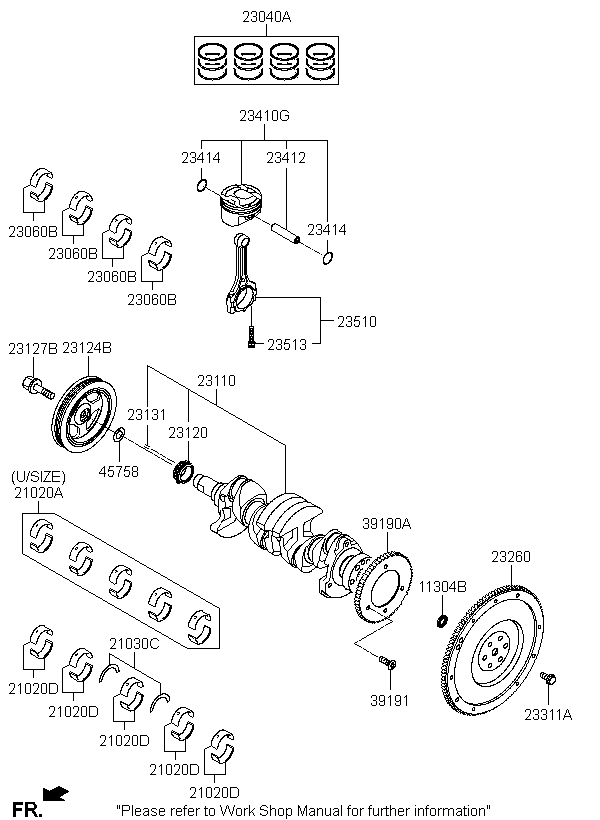 23040A

23410G

23414

23412

23414

23060B

23060B

23060B

23060B

23510

23513

23127B 23124B

23110

23131

23120

45758

(U/SIZE)
21020A

39190A

23260

11304B

21030C

21020D

21020D

21020D

21020D

21020D

39191

23311A

FR.

"Please refer to Work Shop Manual for further information"