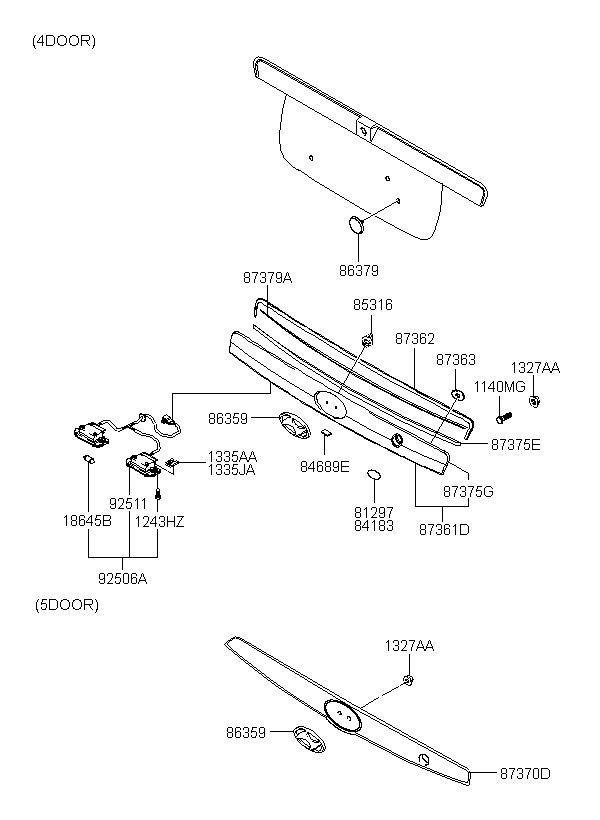 (4DOOR)

86379

87379A

85316

87362

87363

1327AA

1140MG

86359

87375E

1335AA
1335JA

84689E

87375G

92511

18645B

1243HZ

81297
84183

87361D

92506A

(5DOOR)

1327AA

86359

87370D