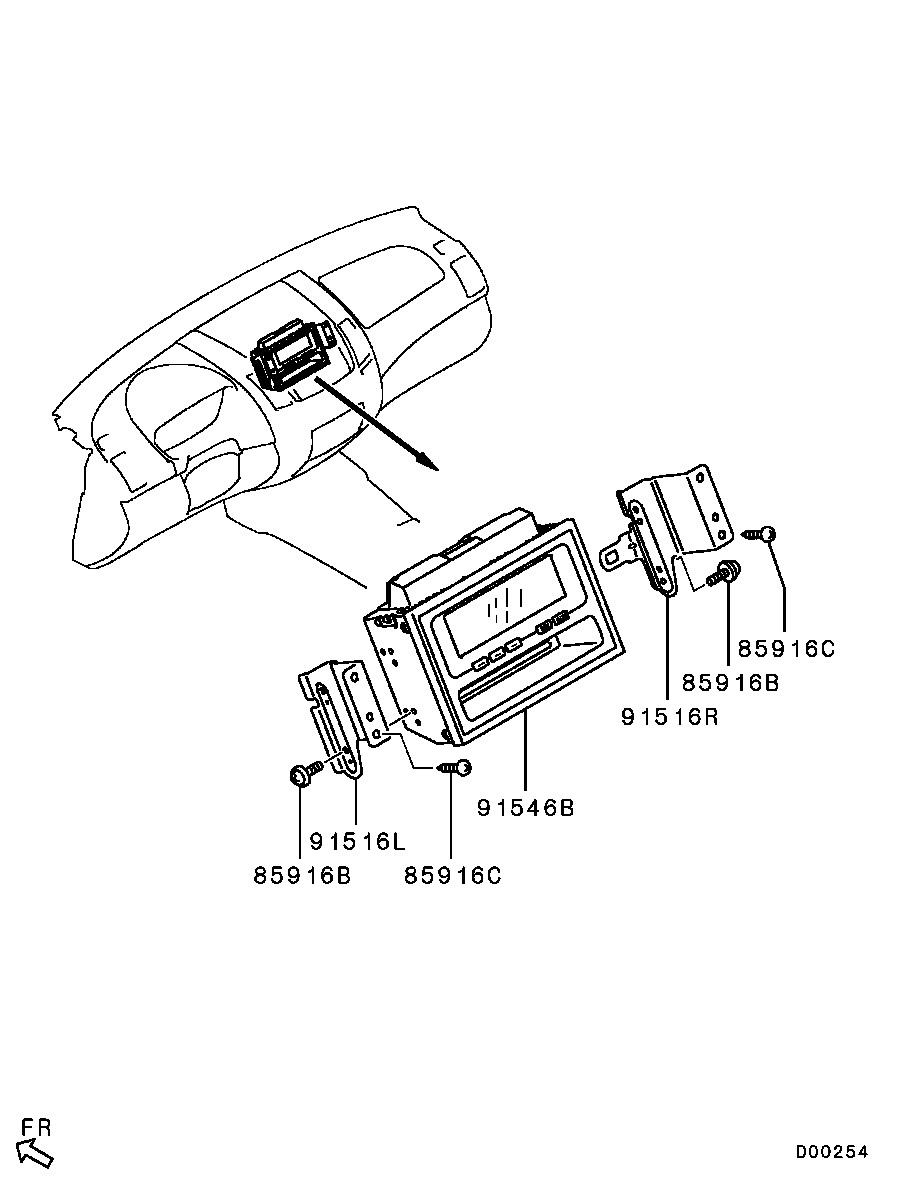 85916C
85916B
91516R
91546B
91516L
85916B
85916C
FR
D00254