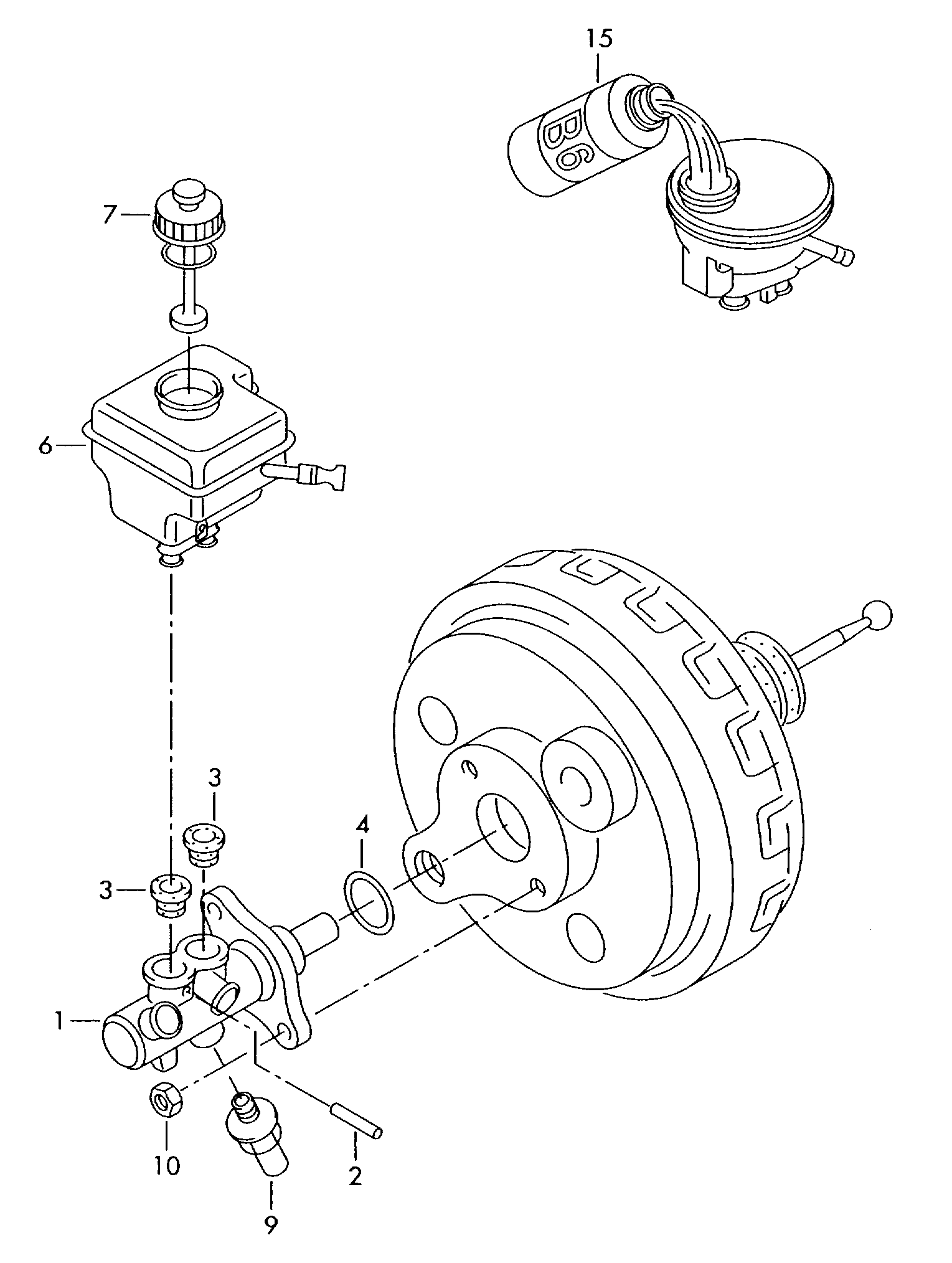 15

B6

7

6

3

3

4

1

10

2

9