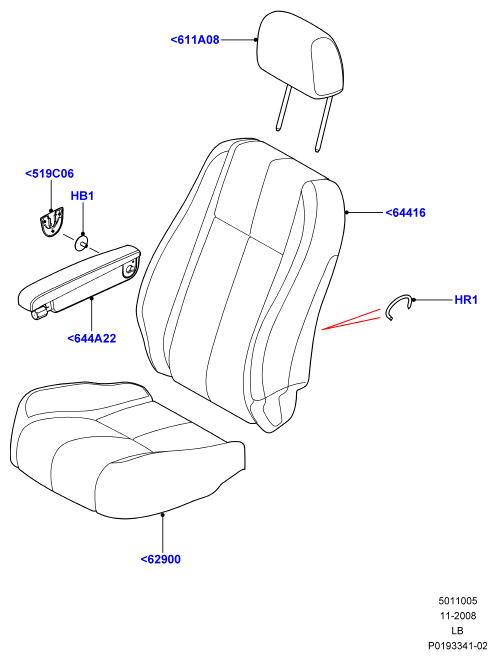 <611A08

<519C06

HB1

<64416

HR1

<644A22

<62900

5011005
11-2008
LB
P0193341-02