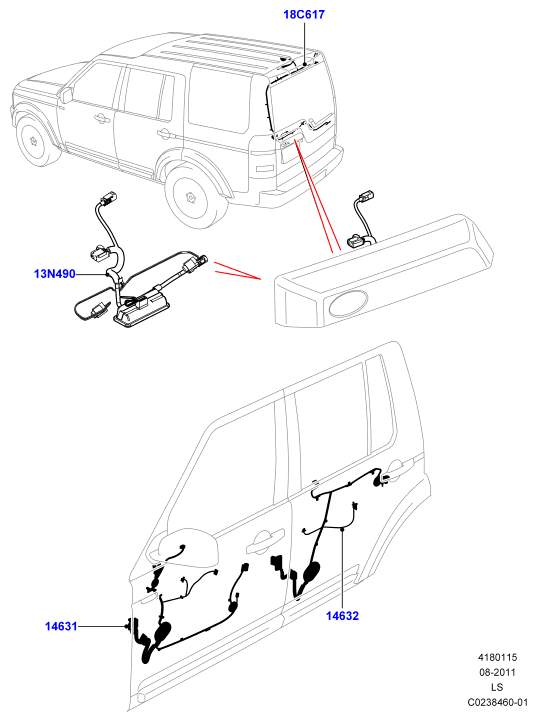 18C617

13N490

14631

14632

4180115
08-2011
LS
C0238460-01