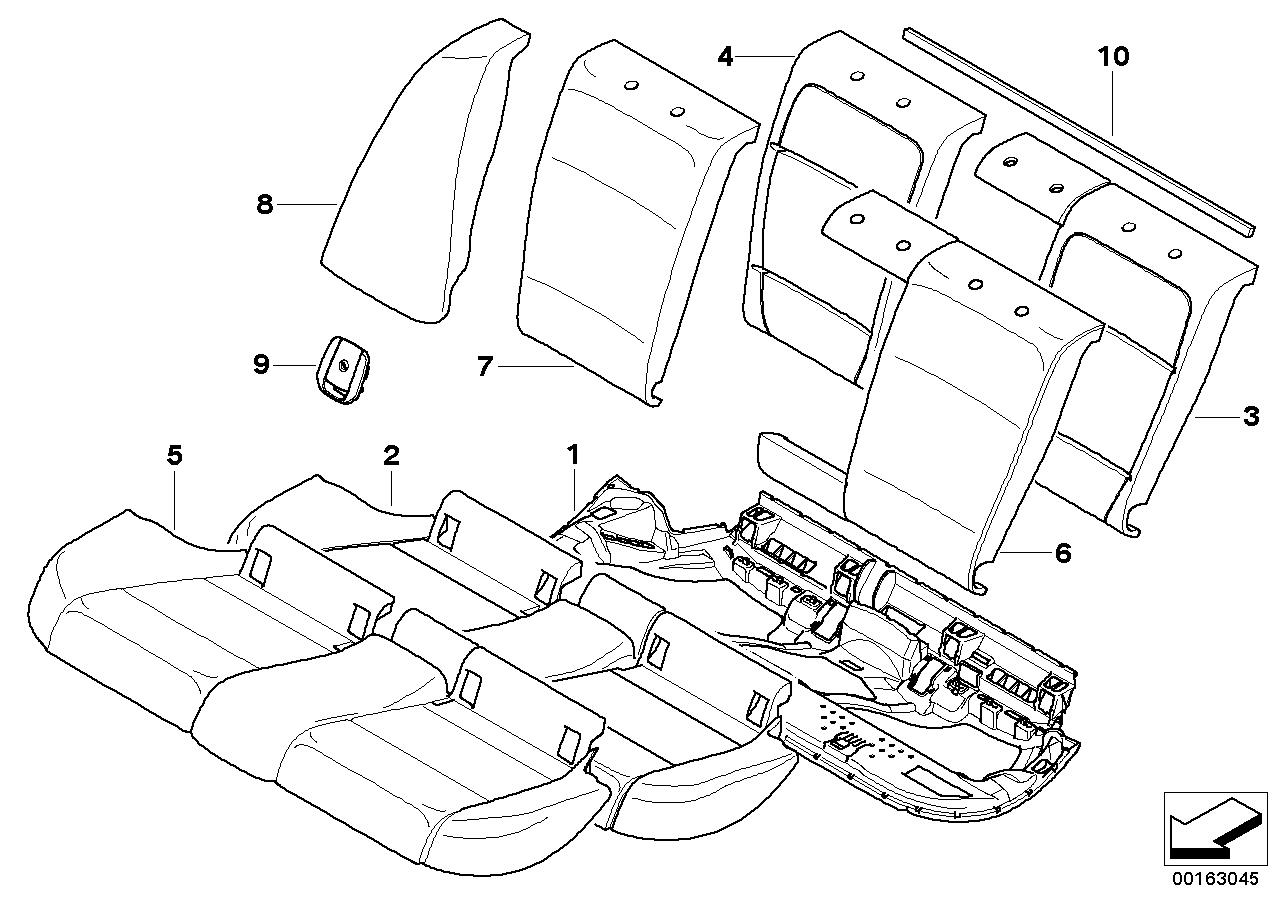 4
10
8
9
7
3
5
2
1
6
00163045