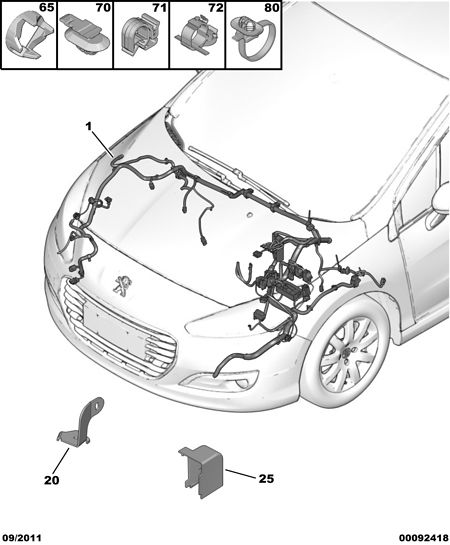 65
70
71
72
80
1
20
25
09/2011
00092418