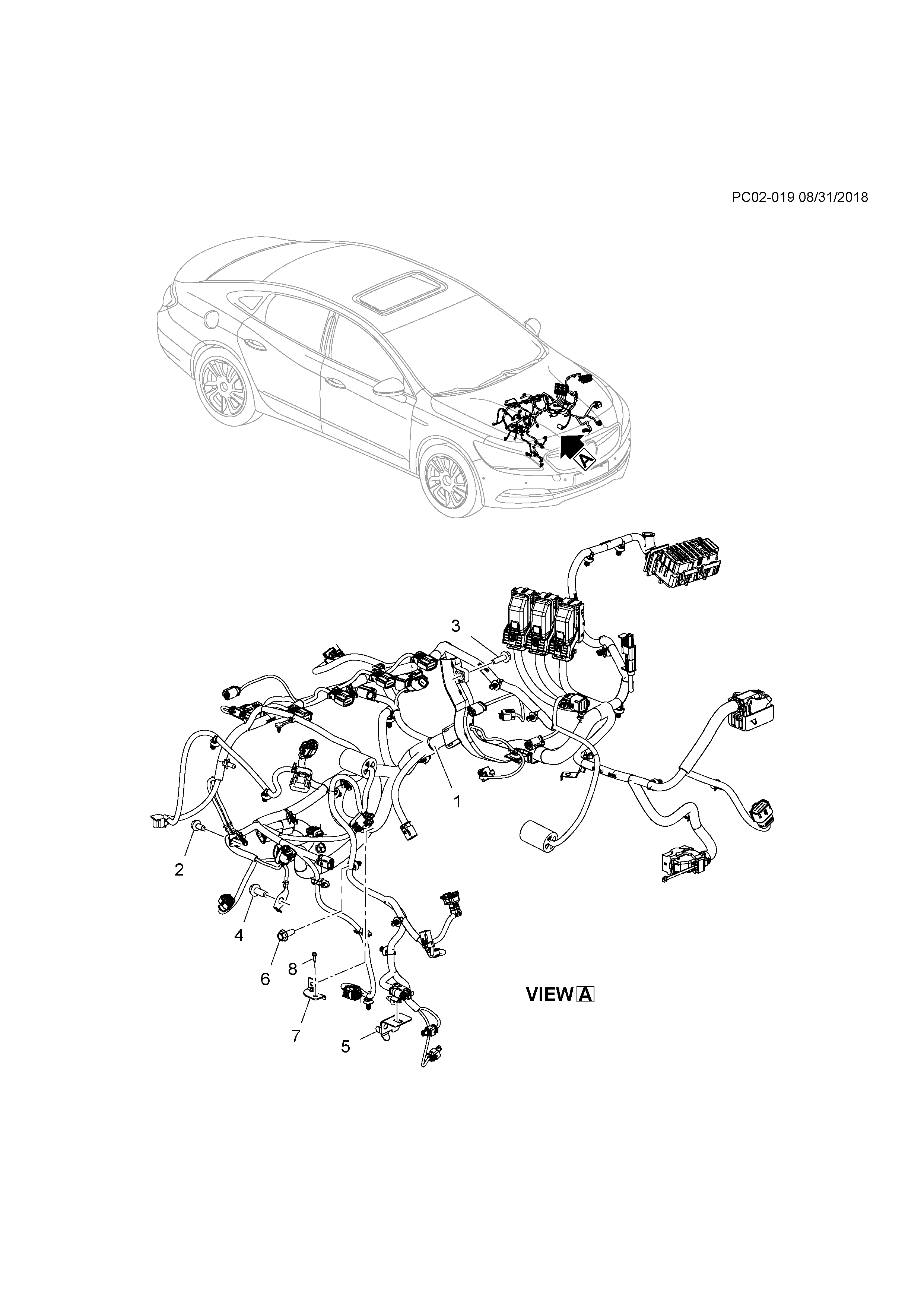 PC02-019 08/31/2018

A

3

1

2

4

6

8

7

5

VIEW A