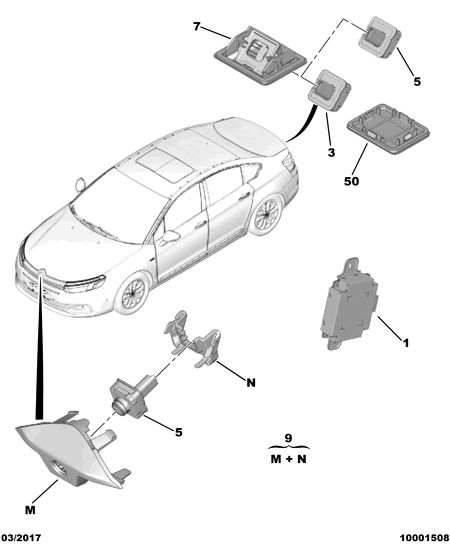 7

5

3

50

1

N

5

9
M + N

M

03/2017

10001508