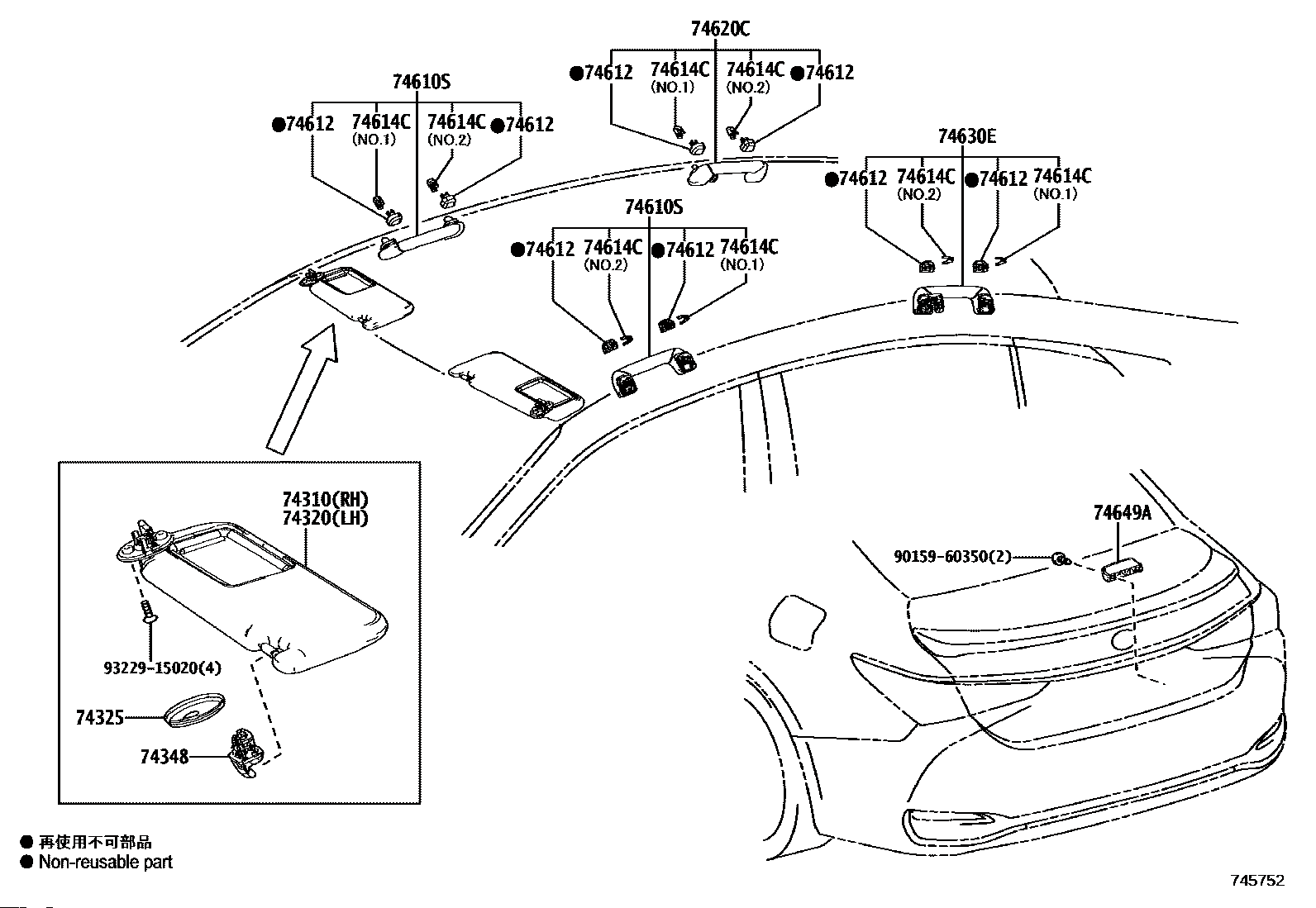 74620C

●74612 74614C (NO.1) 74614C (NO.2) ●74612

74610S

●74612 74614C (NO.1) 74614C (NO.2) ●74612

74630E

●74612 74614C (NO.2) ●74612 74614C (NO.1)

74610S

●74612 74614C (NO.2) ●74612 74614C (NO.1)

74310(RH)
74320(LH)

93229-15020(4)

74325

74348

74649A

90159-60350(2)

● 再使用不可部品
● Non-reusable part

745752