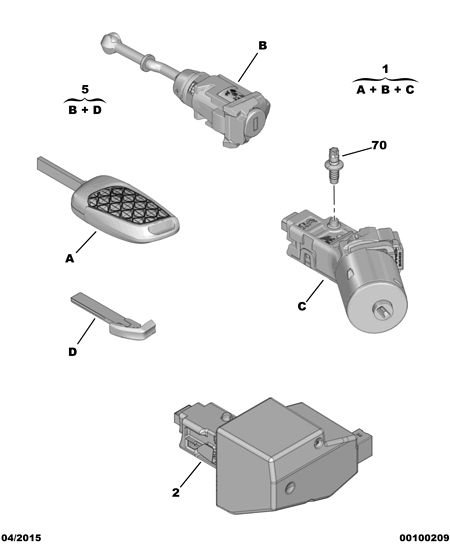 B

1
A + B + C

5
B + D

70

A

C

D

2

04/2015

00100209