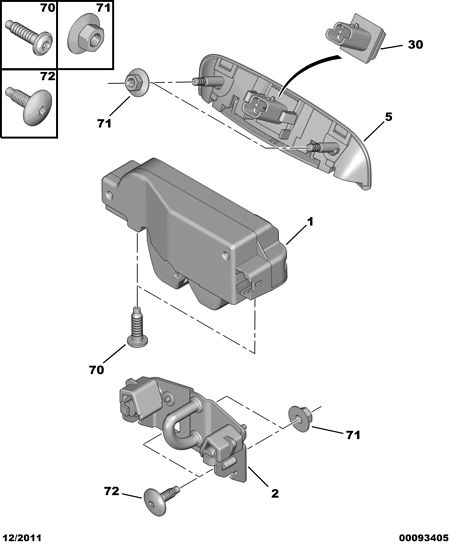 70
71
72
30
71
5
1
70
71
2
72
12/2011
00093405