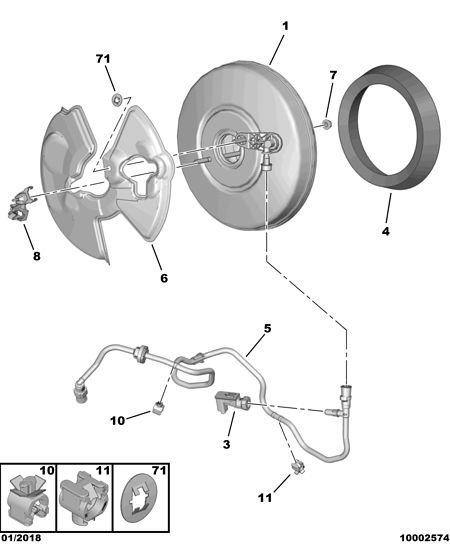 1
71
7
4
8
6
5
10
3
11
10
11
71
01/2018
10002574