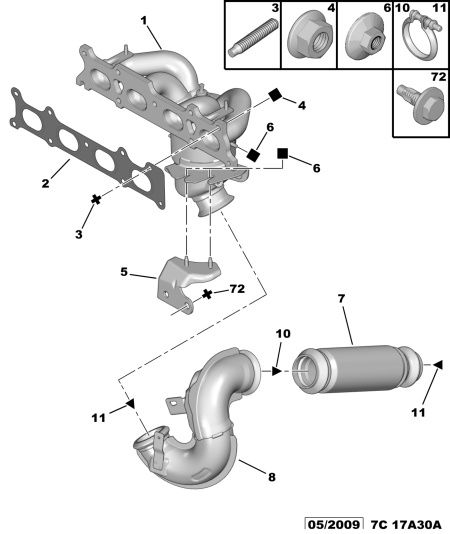 3
4
6
10
11
72
1
4
6
6
2
3
5
72
7
10
11
11
8
05/2009 7C 17A30A