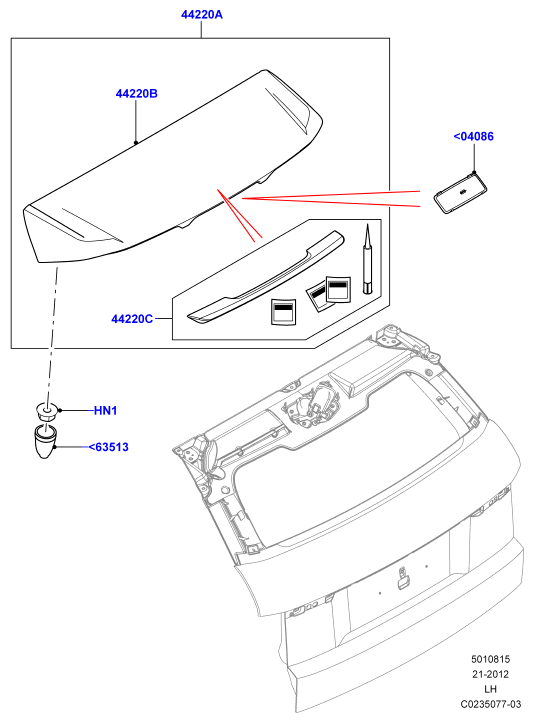 44220A

44220B

<04086

44220C

HN1

<63513

5010815
21-2012
LH
C0235077-03