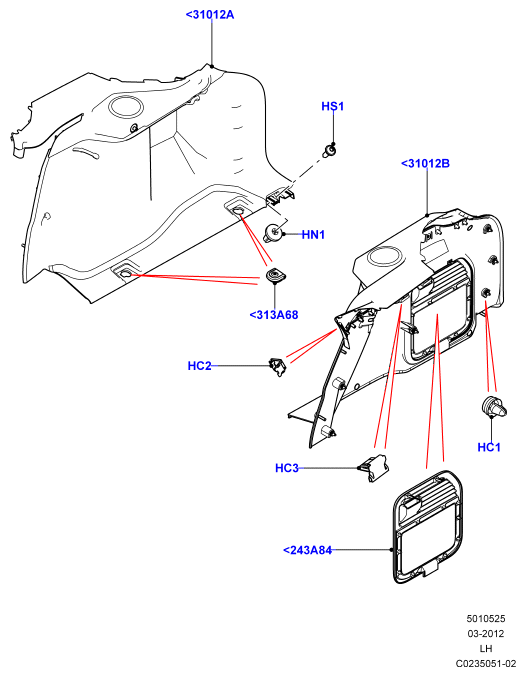 <31012A
HS1
<31012B
HN1
<313A68
HC2
HC1
HC3
<243A84
5010525
03-2012
LH
C0235051-02