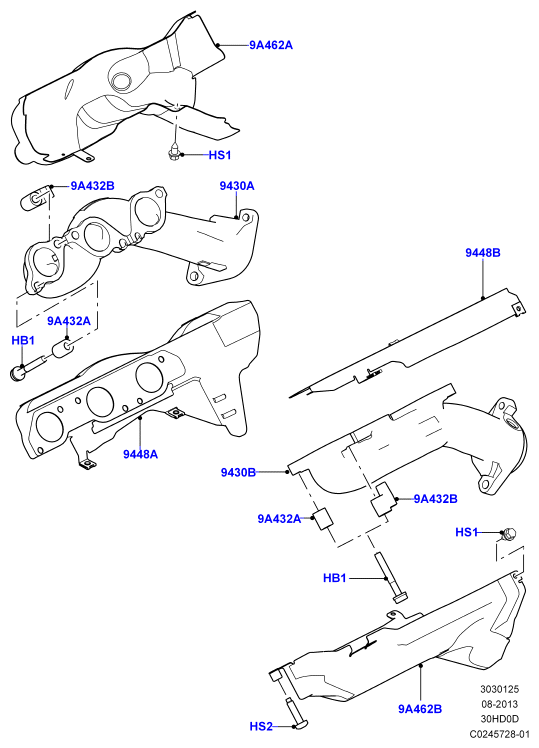 9A462A
HS1
9A432B
9430A
9448B
9A432A
HB1
9448A
9430B
9A432B
9A432A
HS1
HB1
9A462B
HS2
3030125
08-2013
30HD0D
C0245728-01