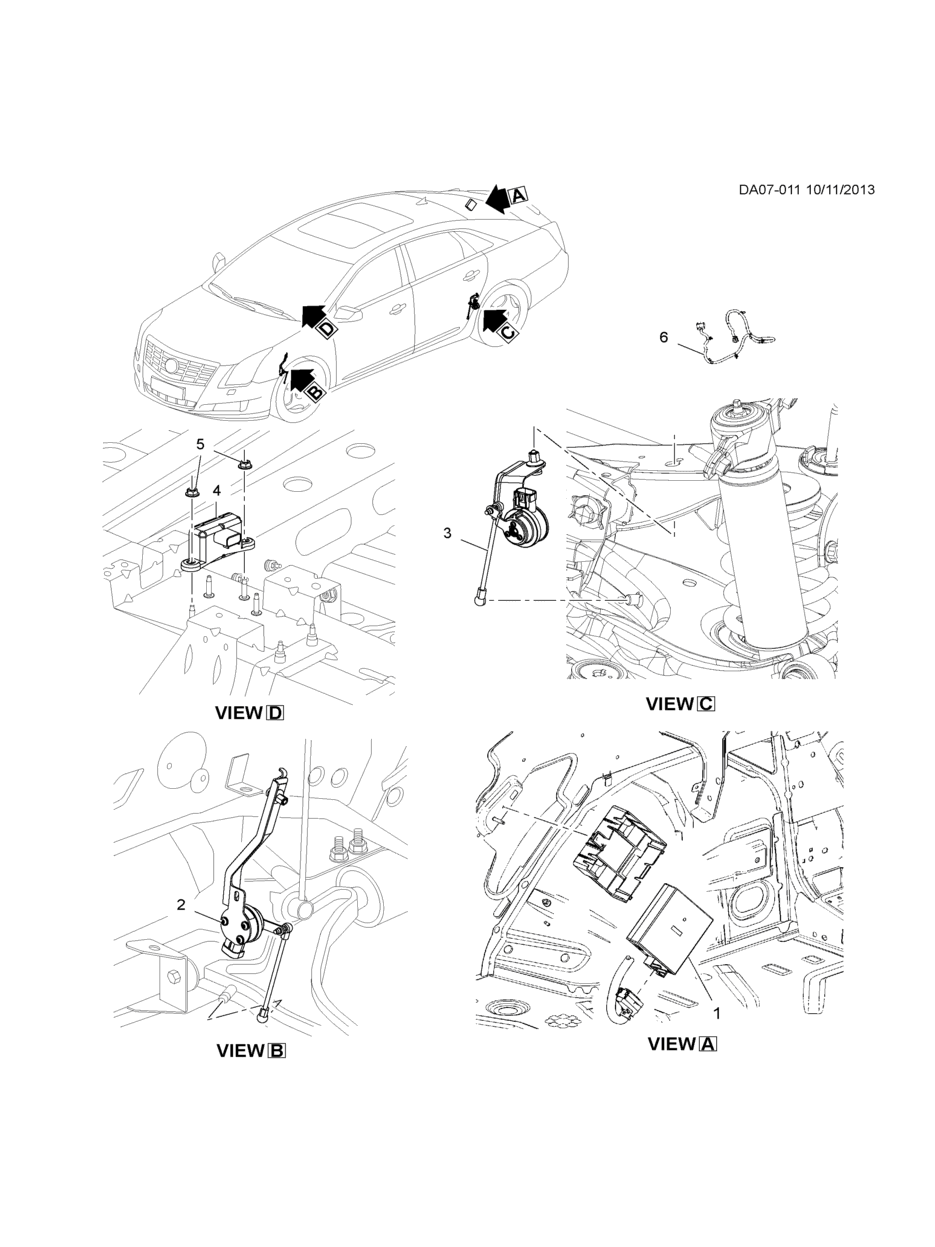 DA07-011 10/11/2013

A

D

C

B

6

5

4

3

VIEW D

VIEW C

2

1

VIEW B

VIEW A