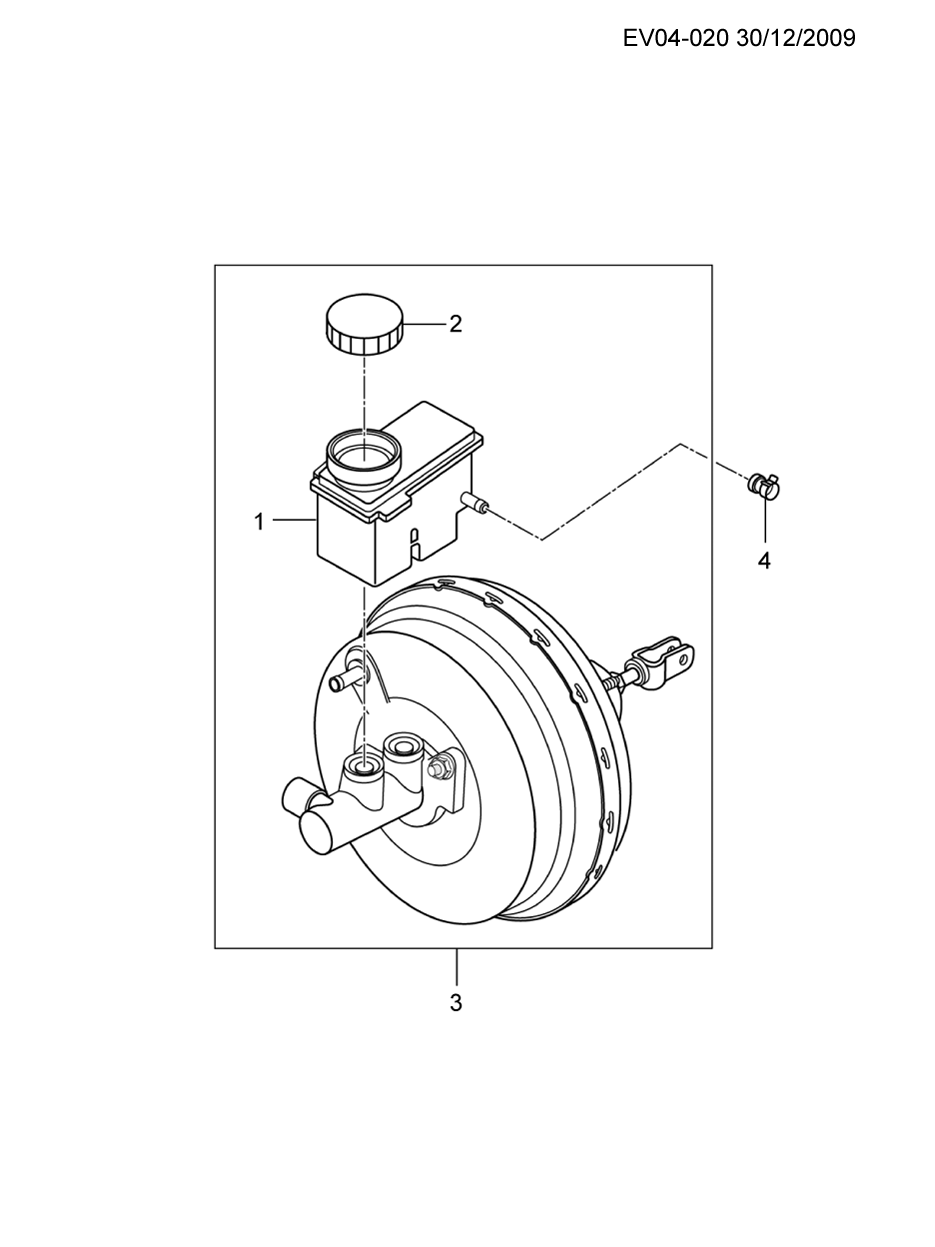 EV04-020 30/12/2009

2

1

4

3