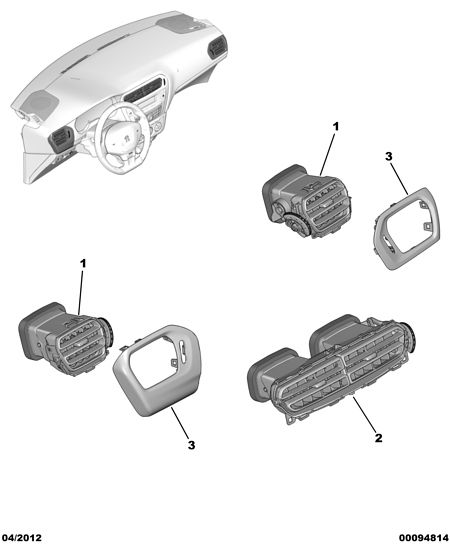 1

3

1

3

2

04/2012

00094814