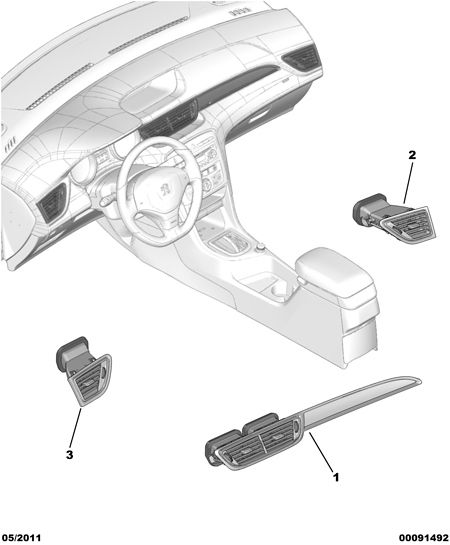 2

3

1

05/2011

00091492