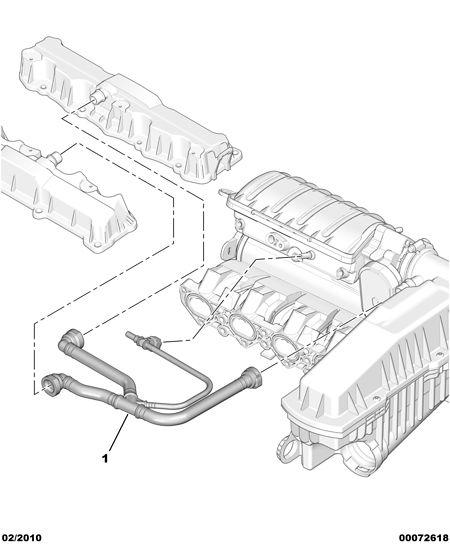 1

02/2010

00072618