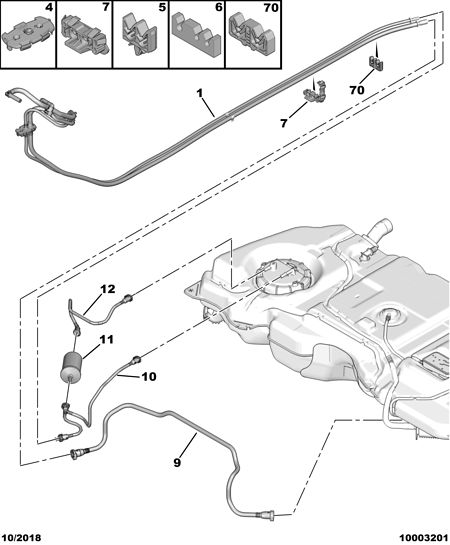 4
7
5
6
70

1
70
7
12
11
10
9

10/2018
10003201