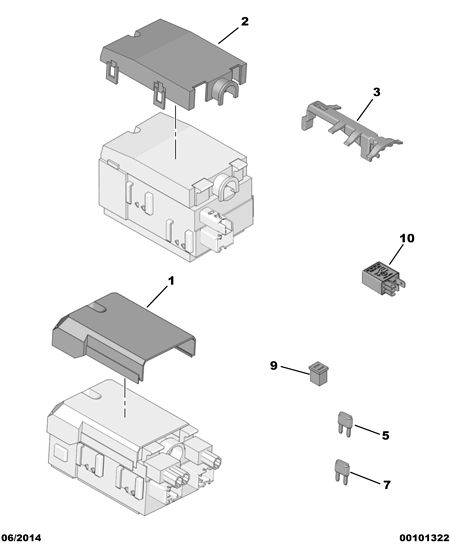 2

3

10

1

9

5

7

06/2014

00101322