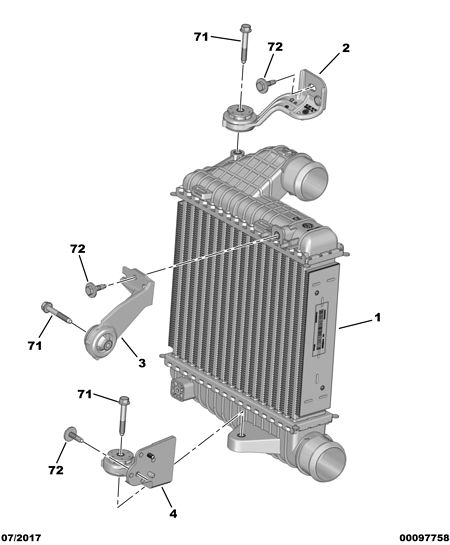 71
72
2
72
71
3
1
71
72
4
07/2017
00097758