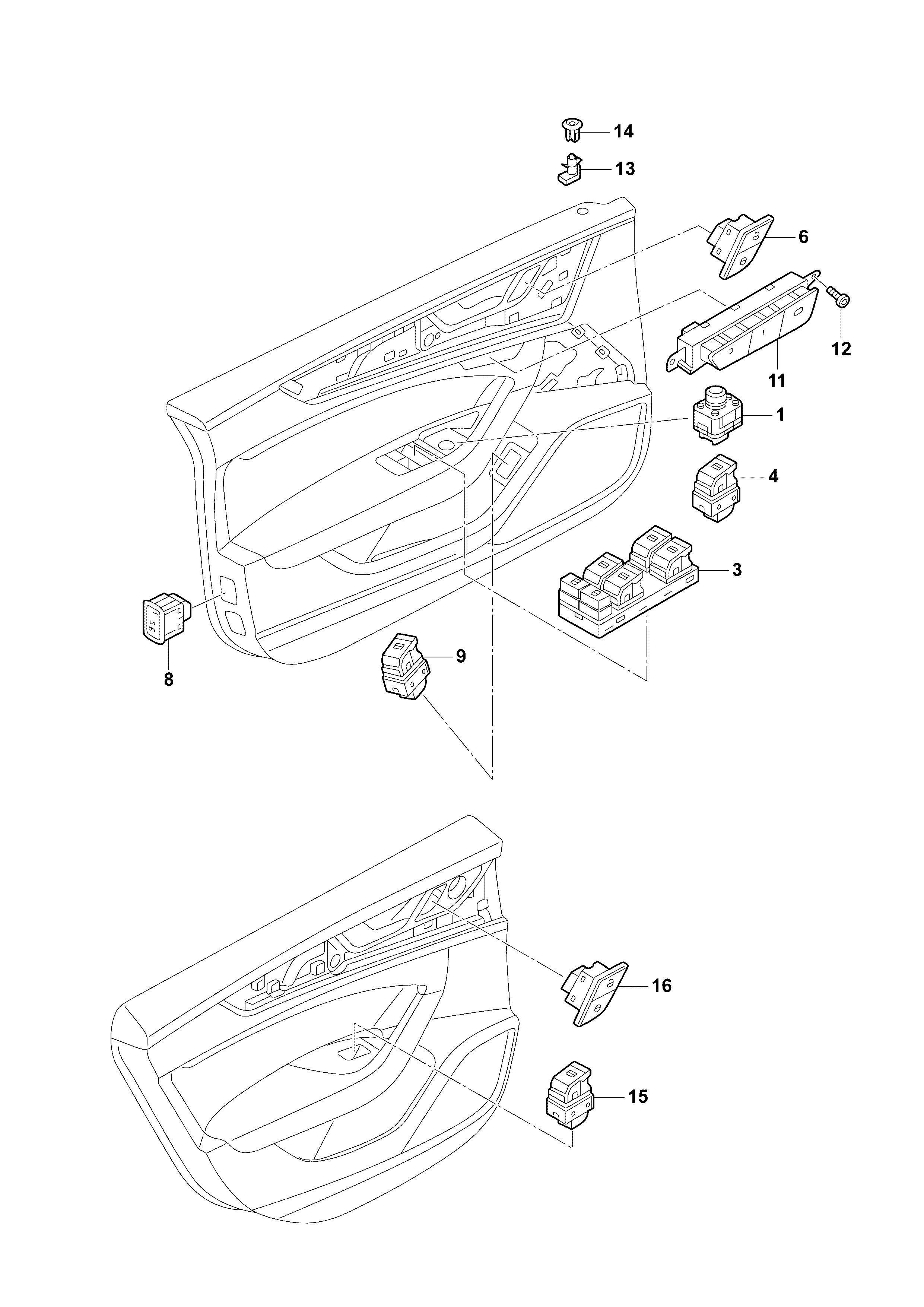 14
13
6
12
11
1
4
3
8
9
16
15