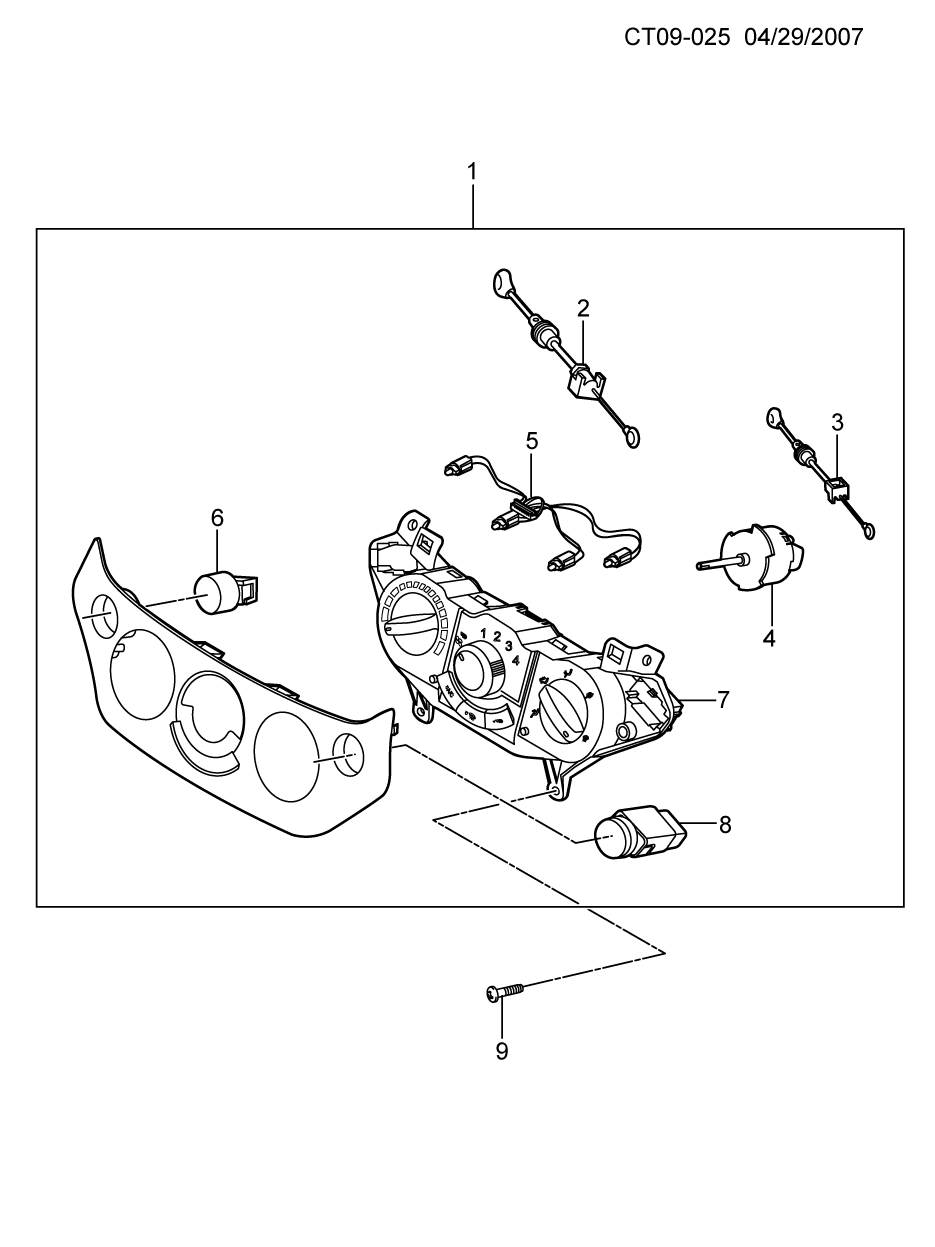 CT09-025 04/29/2007

1
2
3
5
6
4
1
2
3
4
7
8
9