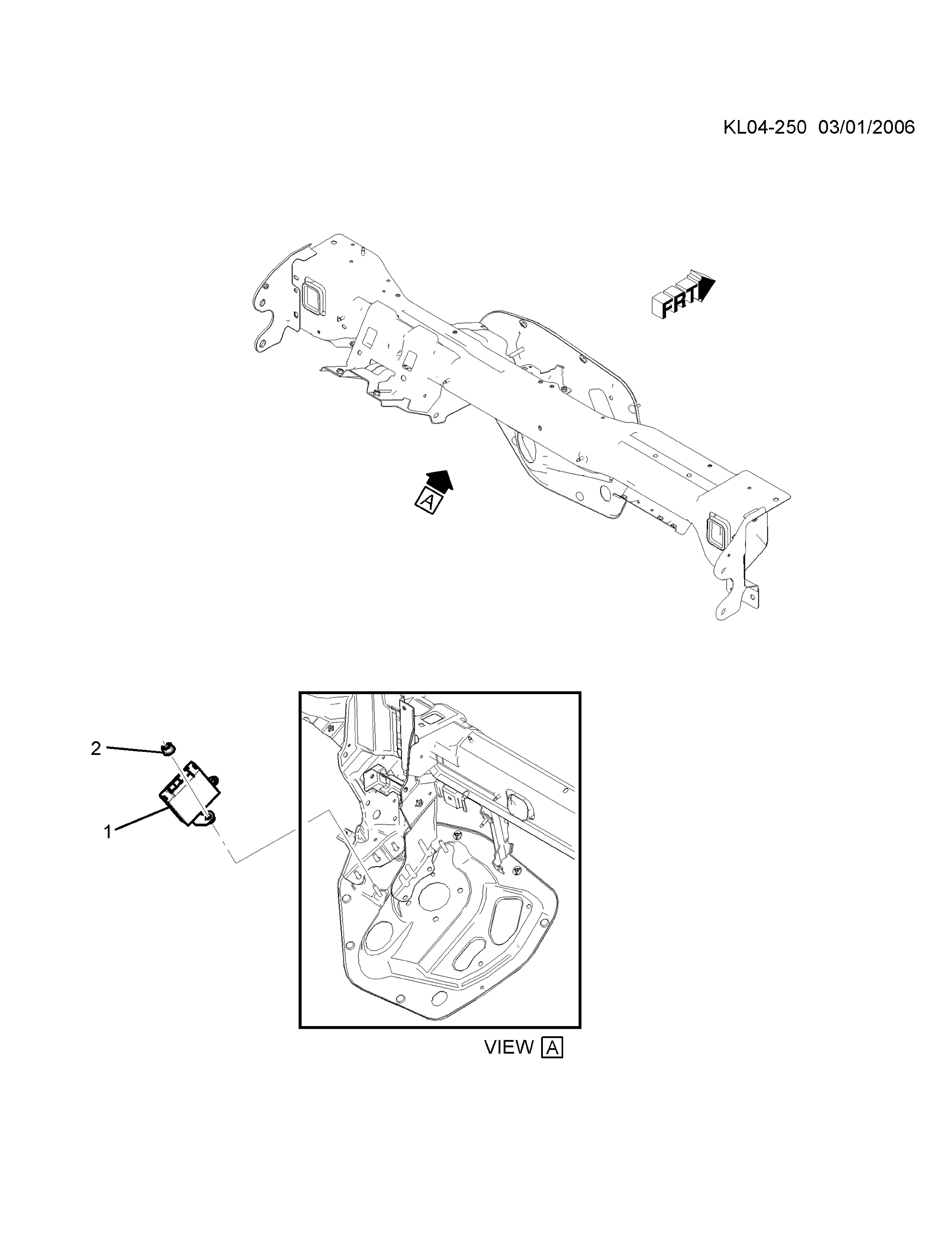 KL04-250 03/01/2006

FRT

A

2

1

VIEW A