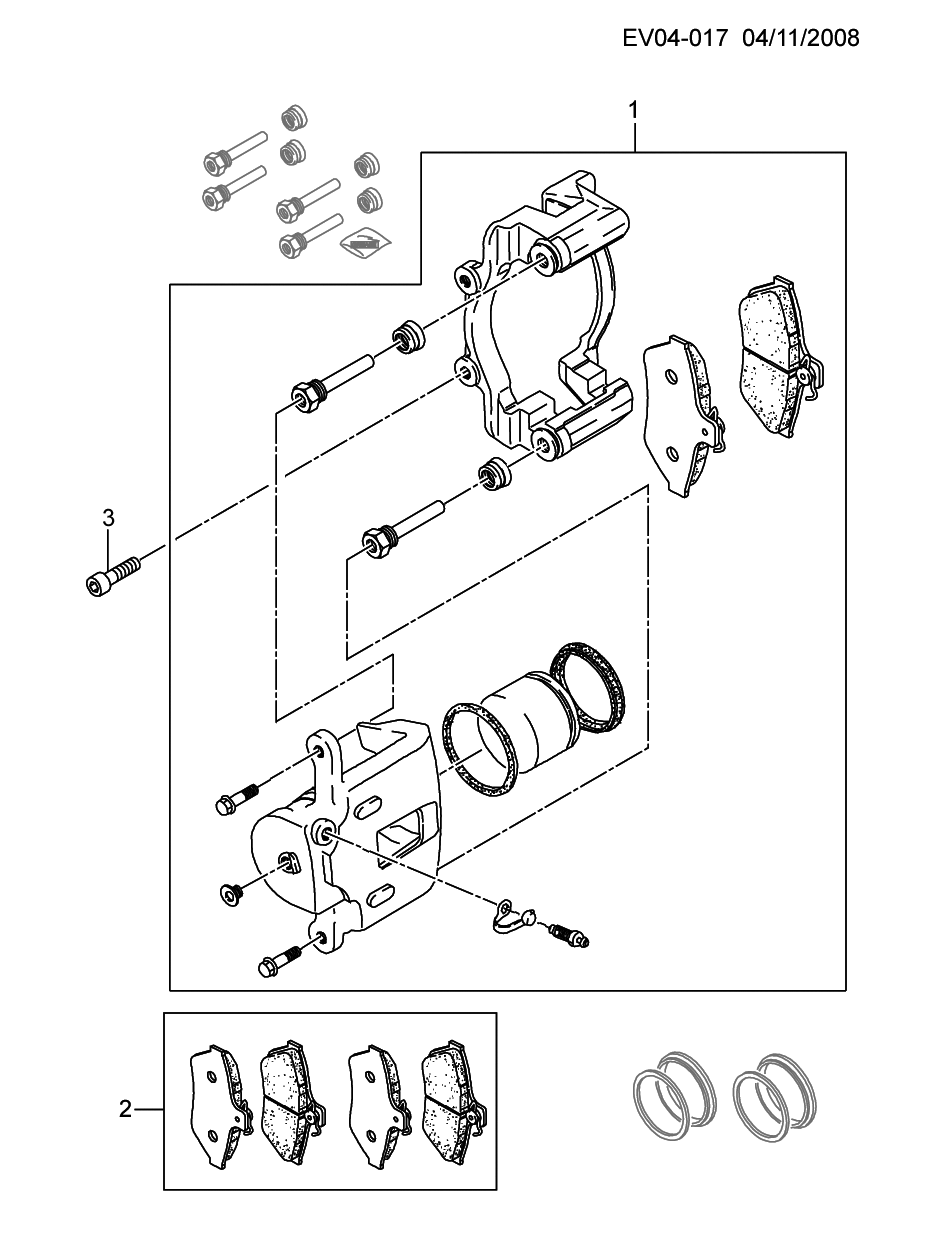 EV04-017 04/11/2008

1

3

2