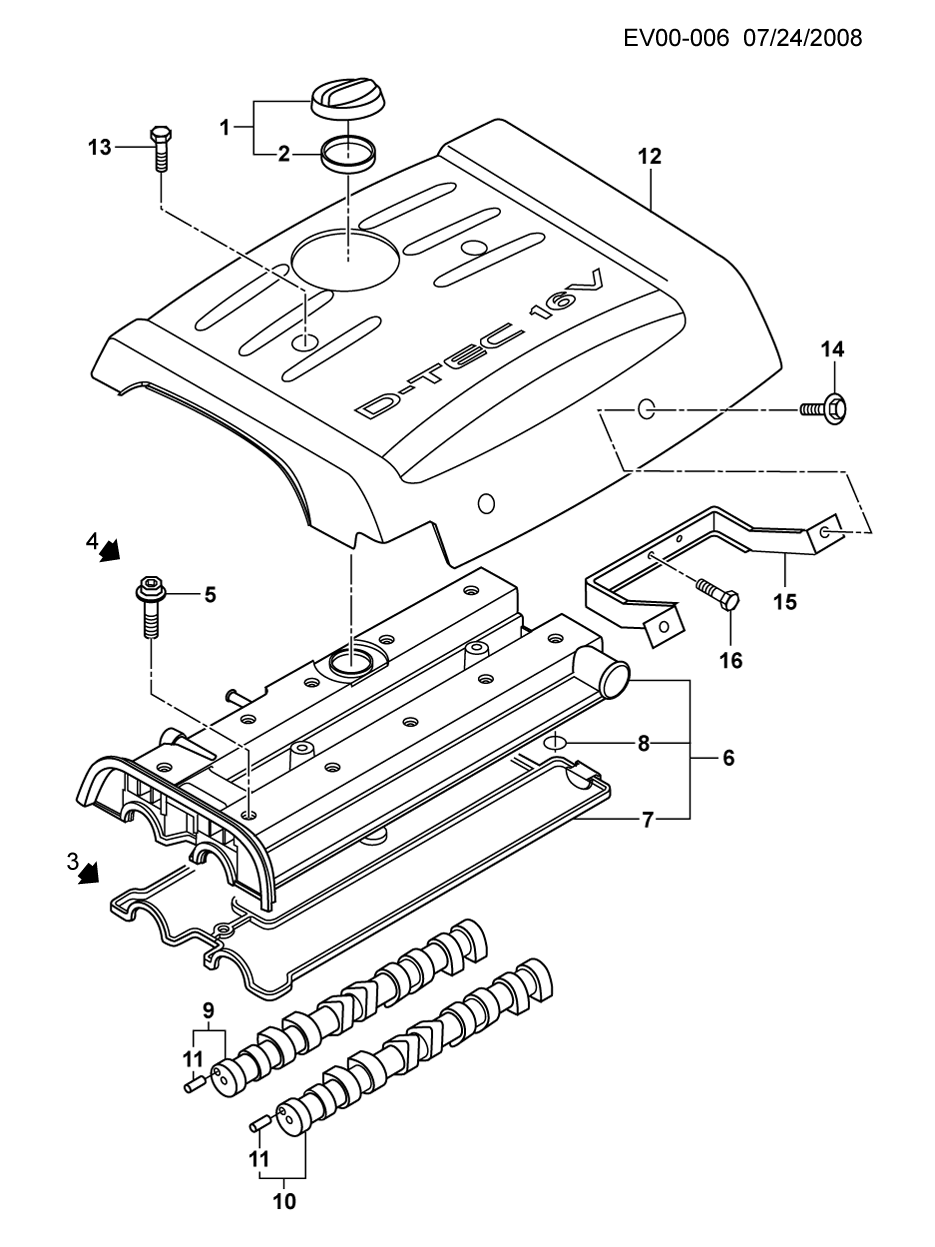 EV00-006 07/24/2008

1
2
13
12
D-TEC 16V
14
4
5
15
16
8
6
7
3
9
11
11
10