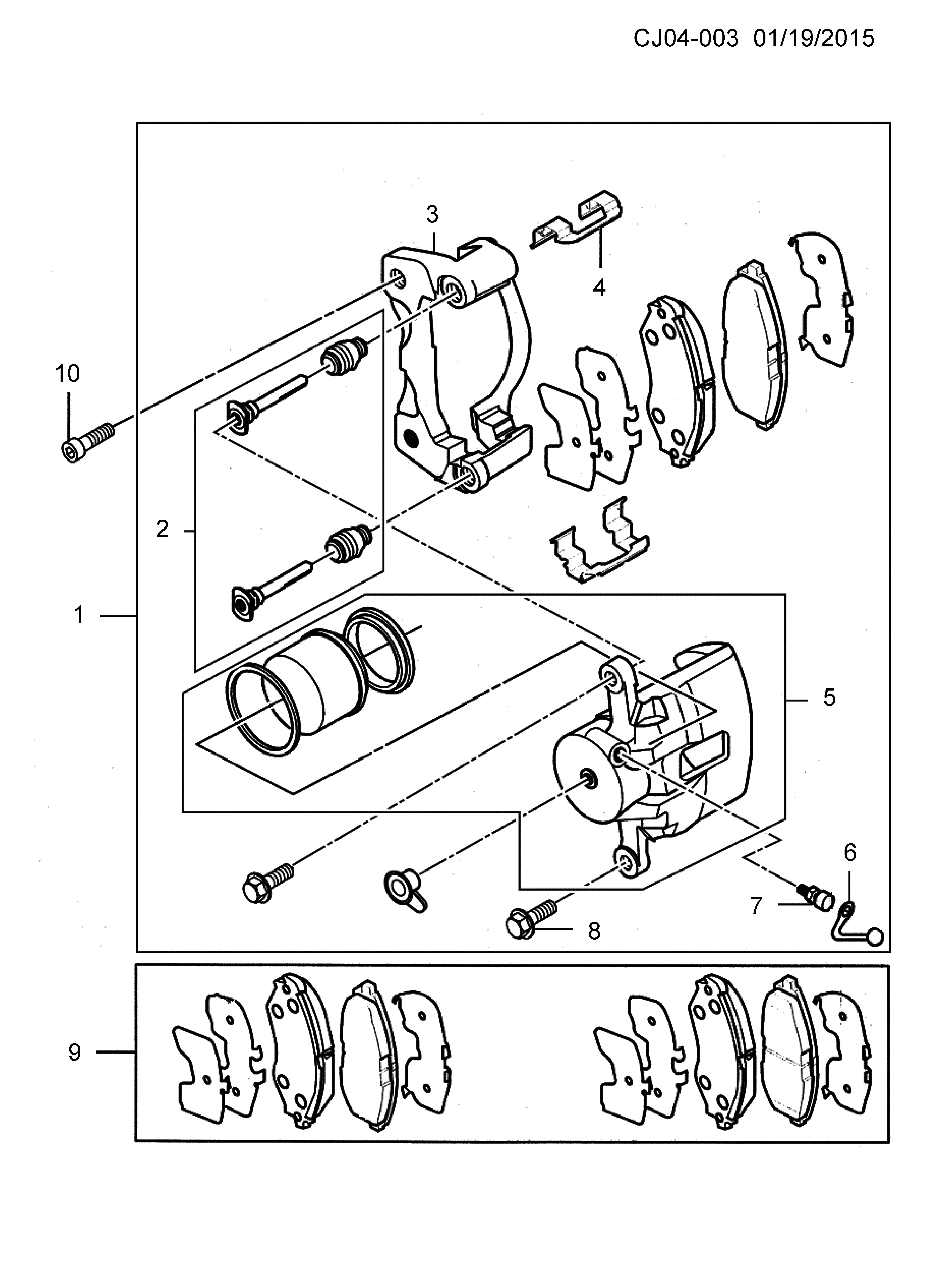 CJ04-003 01/19/2015

3

4

10

2

1

5

6

7

8

9