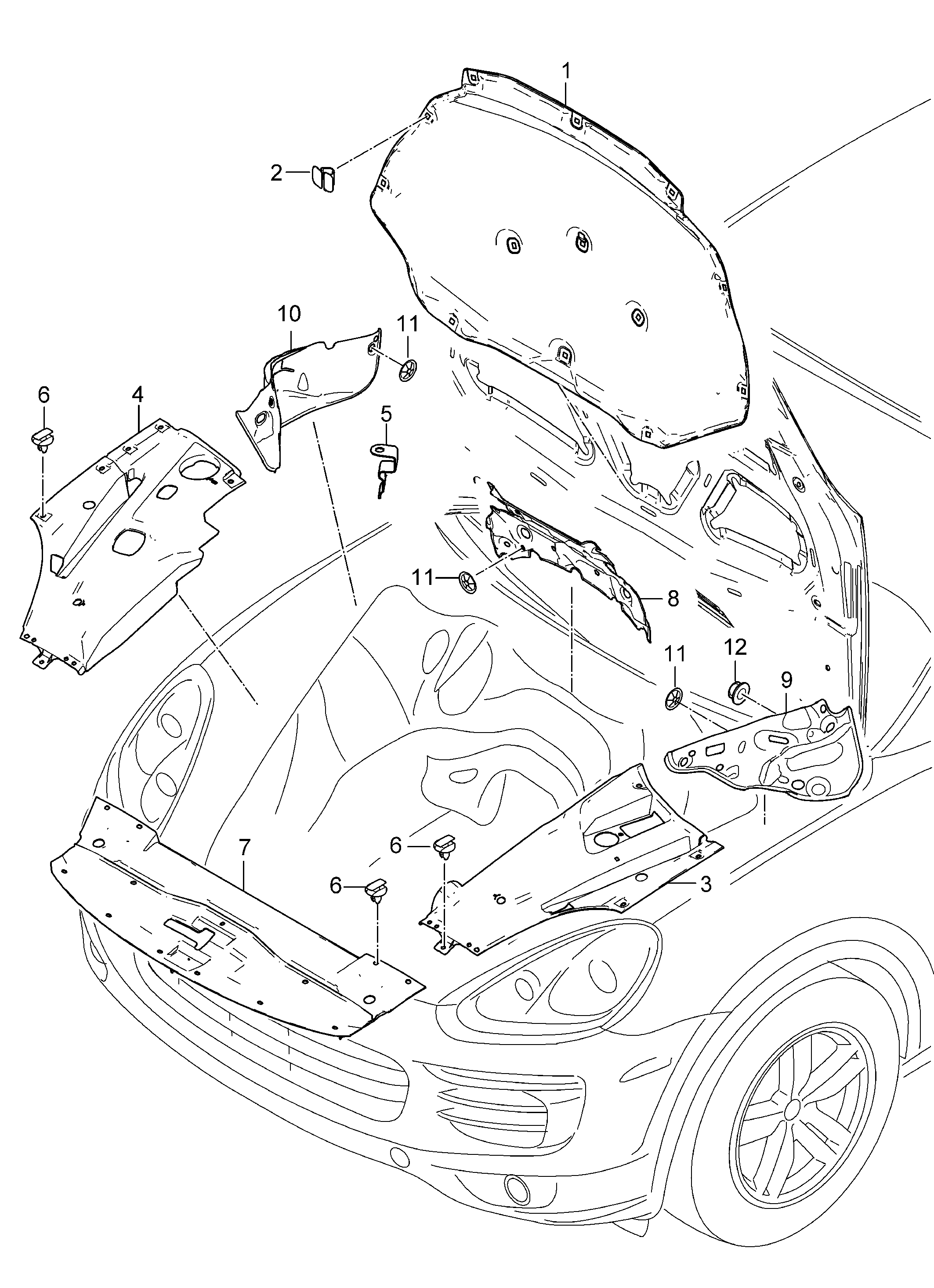 1
2
10
11
6
4
5
11
8
11
12
9
6
7
6
3