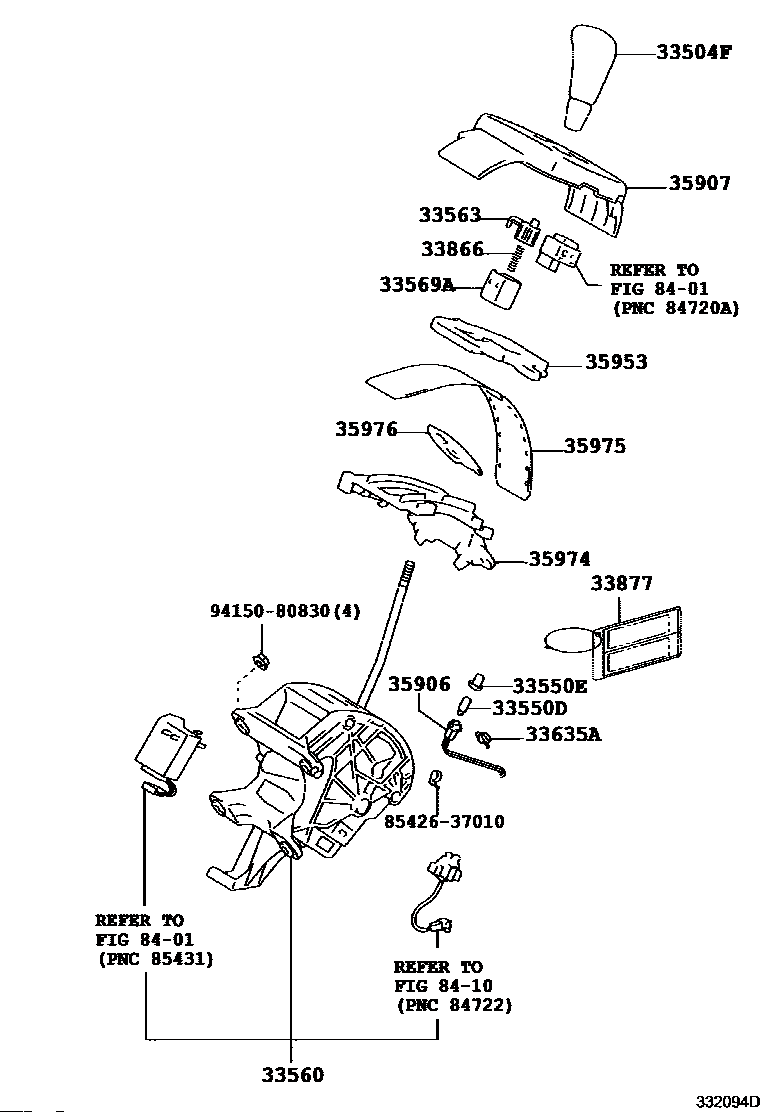 33504F
35907
33563
33866
33569A
REFER TO
FIG 84-01
(PNC 84720A)
35953
35976
35975
35974
33877
94150-80830(4)
35906
33550E
33550D
33635A
85426-37010
REFER TO
FIG 84-01
(PNC 85431)
REFER TO
FIG 84-10
(PNC 84722)
33560
332094D