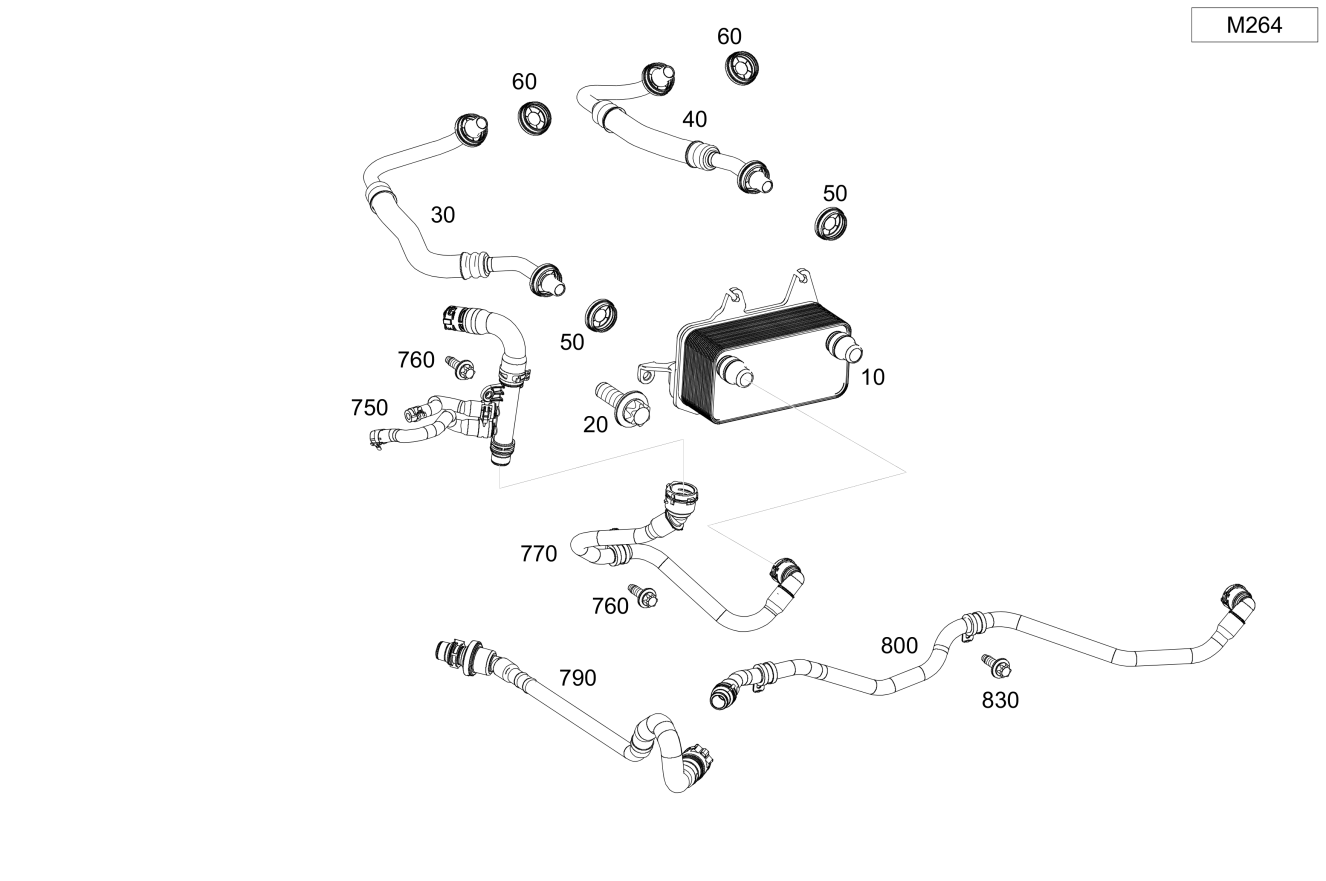 M264

60

60

40

50

30

50

760

10

750

20

770

760

800

790

830