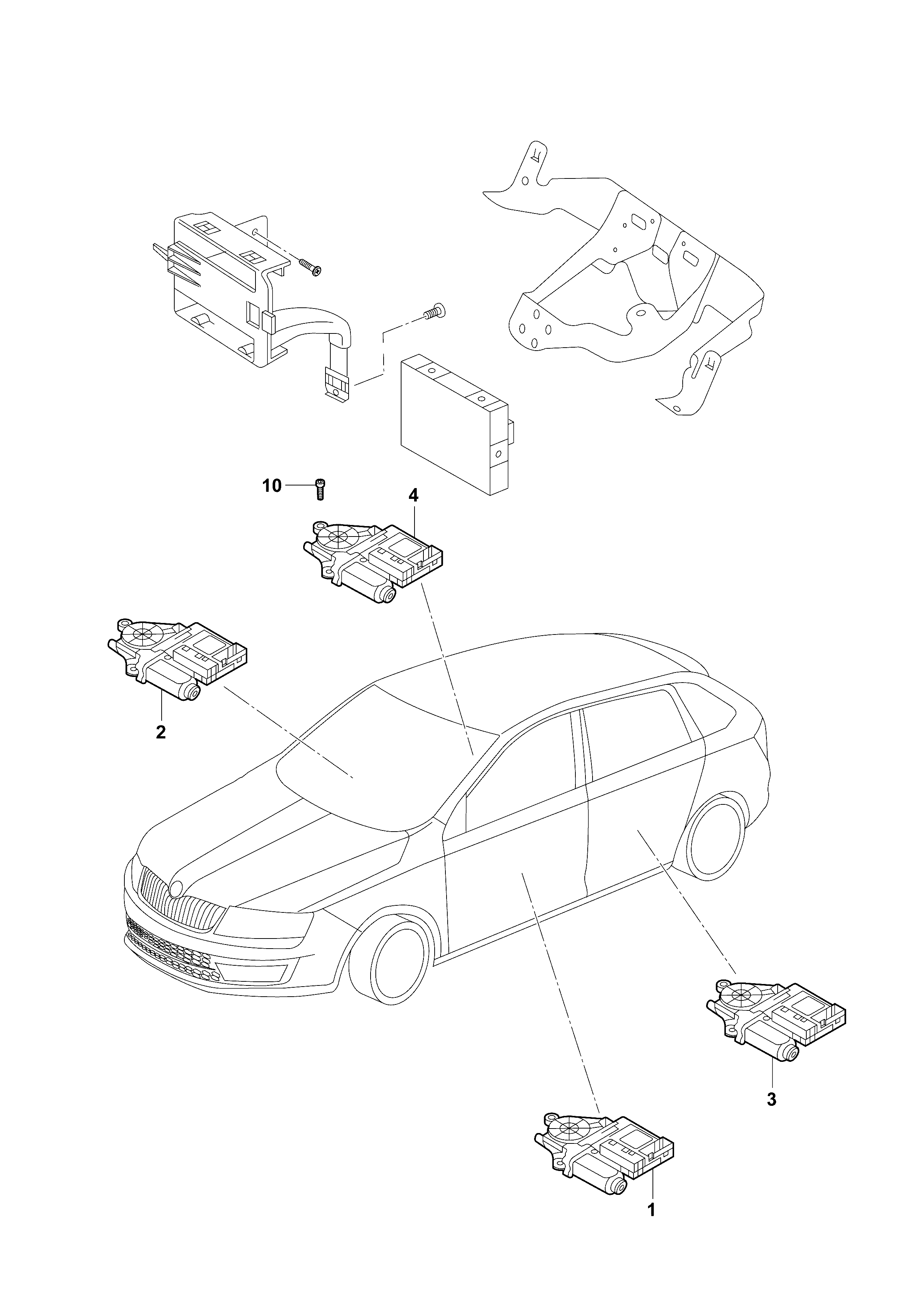 10
4
2
3
1