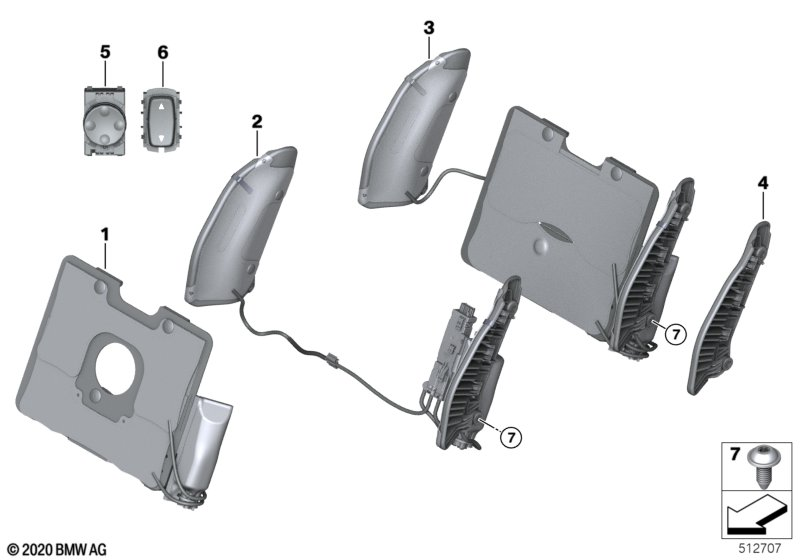 5
6
3
2
4
1
7
7
7
© 2020 BMW AG
512707