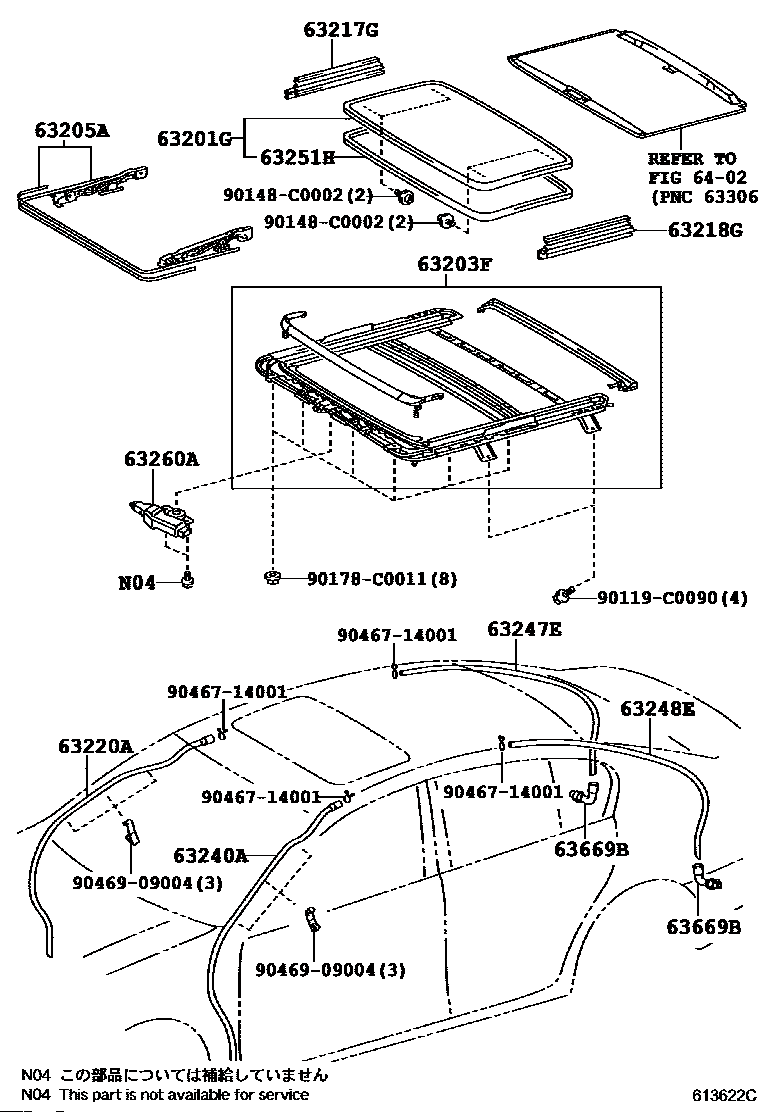 63217G

63205A

63201G

63251H

REFER TO FIG 64-02 (PNC 63306

90148-C0002(2)

90148-C0002(2)

63218G

63203F

63260A

N04

90178-C0011(8)

90119-C0090(4)

90467-14001

63247E

90467-14001

63248E

63220A

90467-14001

90467-14001

63669B

63240A

90469-09004(3)

63669B

90469-09004(3)

N04 この部品については補給していません
N04 This part is not available for service

613622C