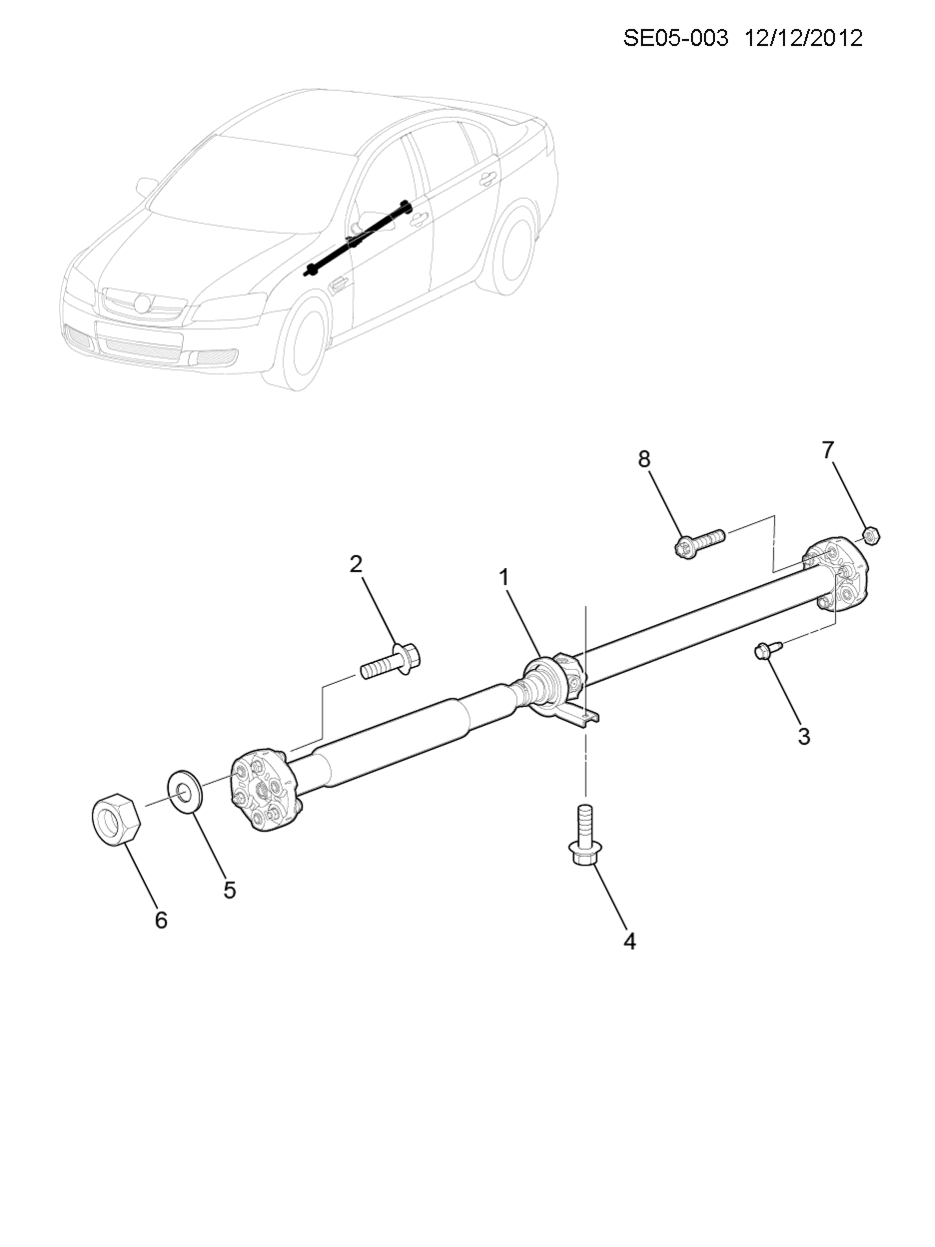 SE05-003 12/12/2012

8
7
2
1
3
5
6
4