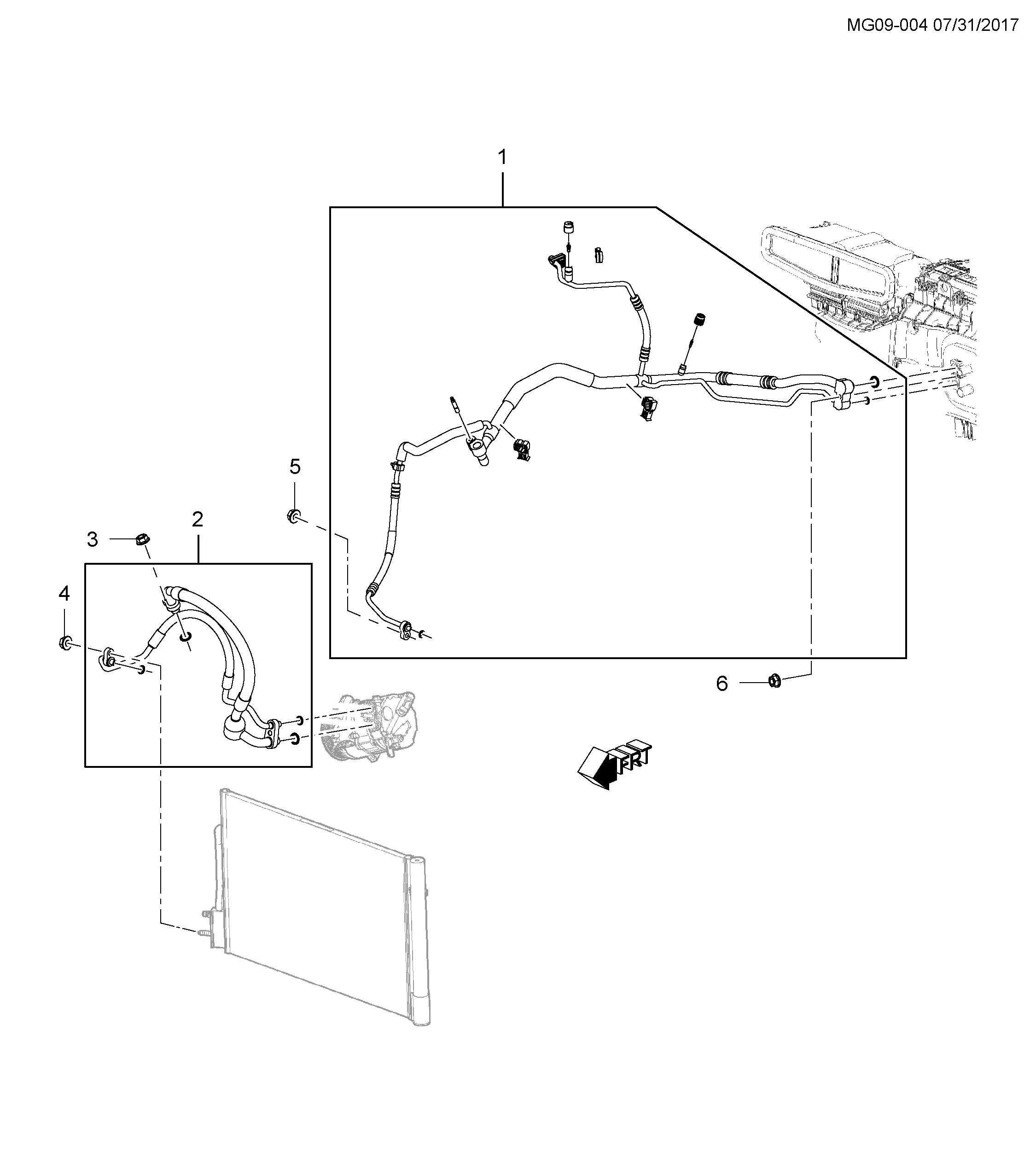 MG09-004 07/31/2017

1

5

2

3

4

6

FRT